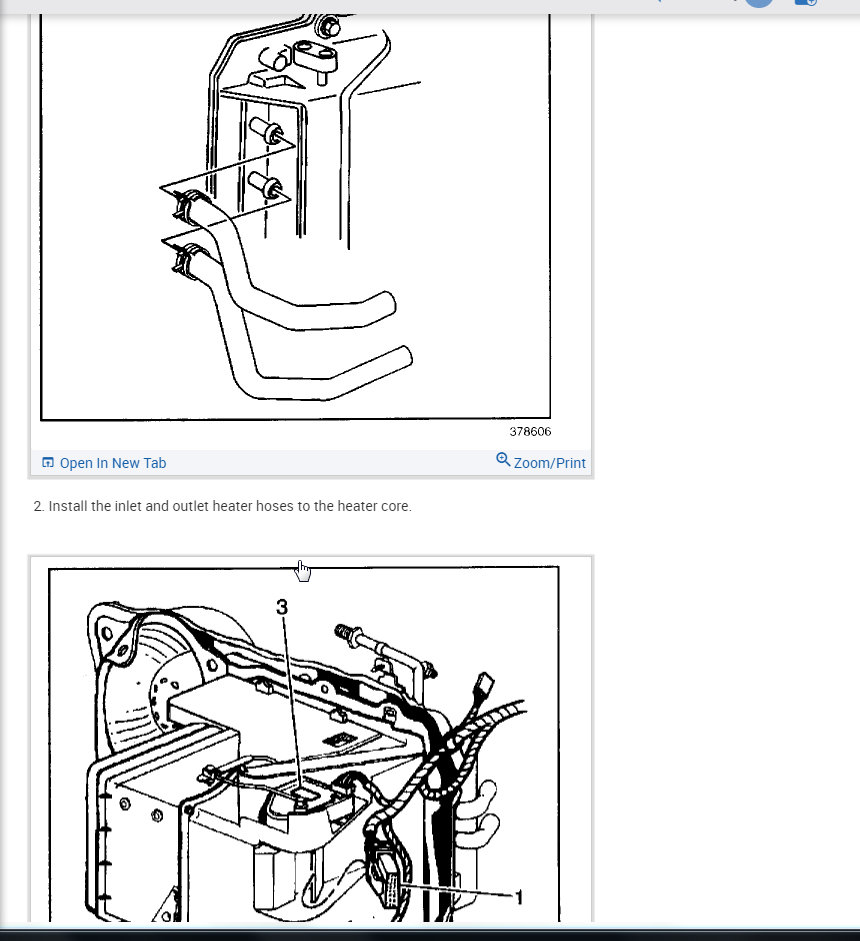 378606

Open In New Tab

Zoom/Print

2. Install the inlet and outlet heater hoses to the heater core.

3

1