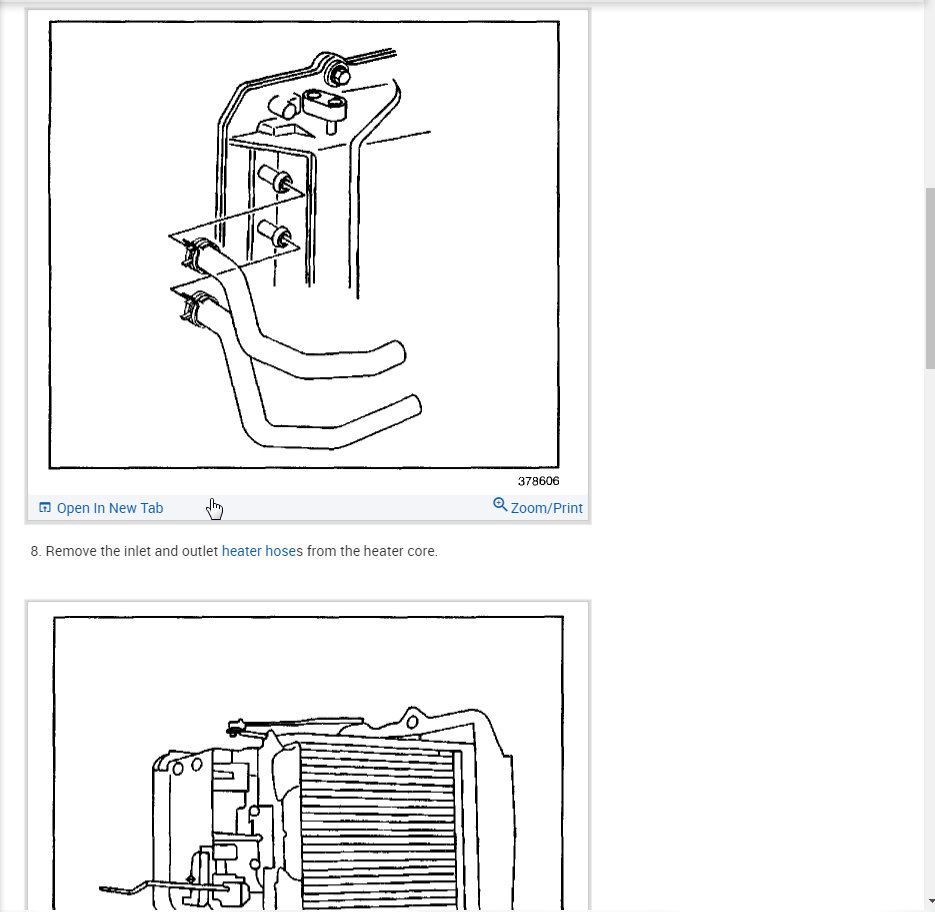 378606

Open In New Tab

Zoom/Print

8. Remove the inlet and outlet heater hoses from the heater core.