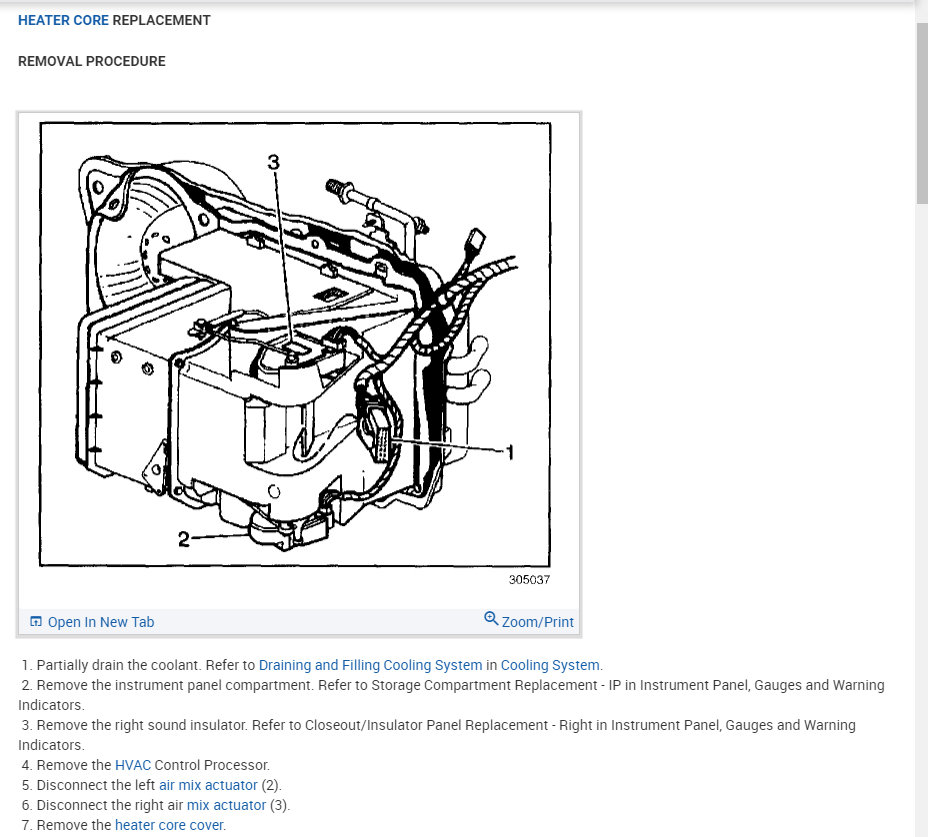 HEATER CORE REPLACEMENT

REMOVAL PROCEDURE

3

1

2

305037

Open In New Tab

Zoom/Print

1. Partially drain the coolant. Refer to Draining and Filling Cooling System in Cooling System.
2. Remove the instrument panel compartment. Refer to Storage Compartment Replacement - IP in Instrument Panel, Gauges and Warning Indicators.
3. Remove the right sound insulator. Refer to Closeout/Insulator Panel Replacement - Right in Instrument Panel, Gauges and Warning Indicators.
4. Remove the HVAC Control Processor.
5. Disconnect the left air mix actuator (2).
6. Disconnect the right air mix actuator (3).
7. Remove the heater core cover.