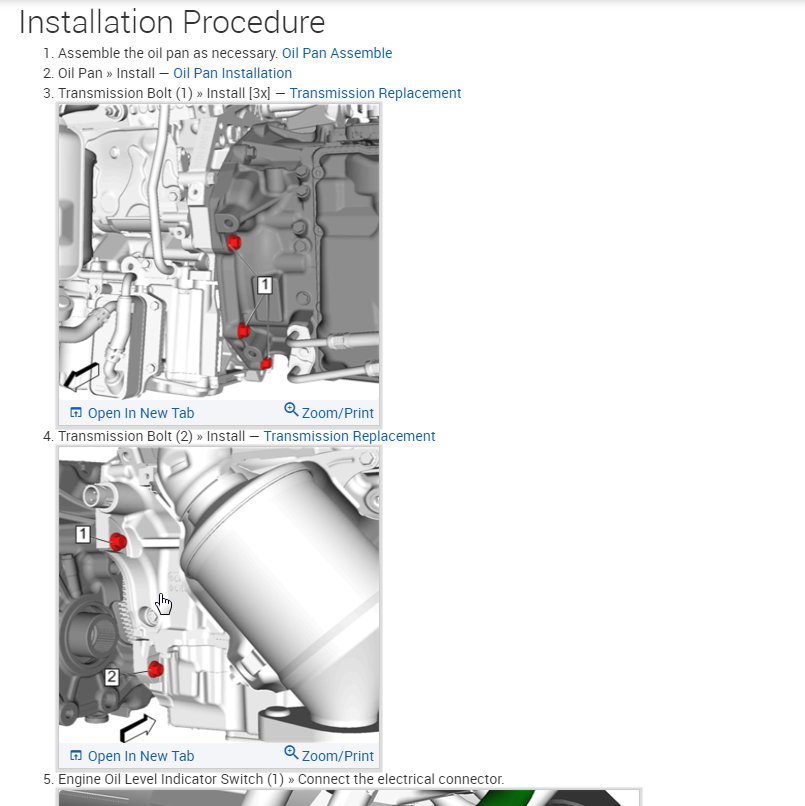 Installation Procedure

1. Assemble the oil pan as necessary. Oil Pan Assemble
2. Oil Pan » Install — Oil Pan Installation
3. Transmission Bolt (1) » Install [3x] — Transmission Replacement

1

Open In New Tab Zoom/Print

4. Transmission Bolt (2) » Install — Transmission Replacement

1

2

Open In New Tab Zoom/Print

5. Engine Oil Level Indicator Switch (1) » Connect the electrical connector.