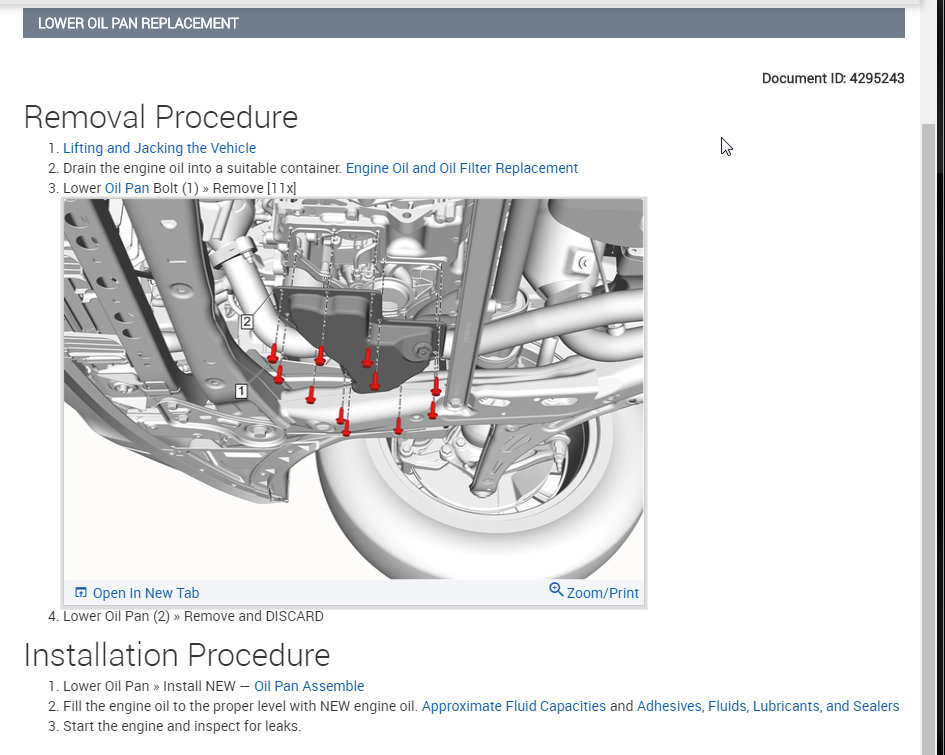 LOWER OIL PAN REPLACEMENT

Document ID: 4295243

Removal Procedure

1. Lifting and Jacking the Vehicle
2. Drain the engine oil into a suitable container. Engine Oil and Oil Filter Replacement
3. Lower Oil Pan Bolt (1) » Remove [11x]

2

1

Open In New Tab

Zoom/Print

4. Lower Oil Pan (2) » Remove and DISCARD

Installation Procedure

1. Lower Oil Pan » Install NEW — Oil Pan Assemble
2. Fill the engine oil to the proper level with NEW engine oil. Approximate Fluid Capacities and Adhesives, Fluids, Lubricants, and Sealers
3. Start the engine and inspect for leaks.