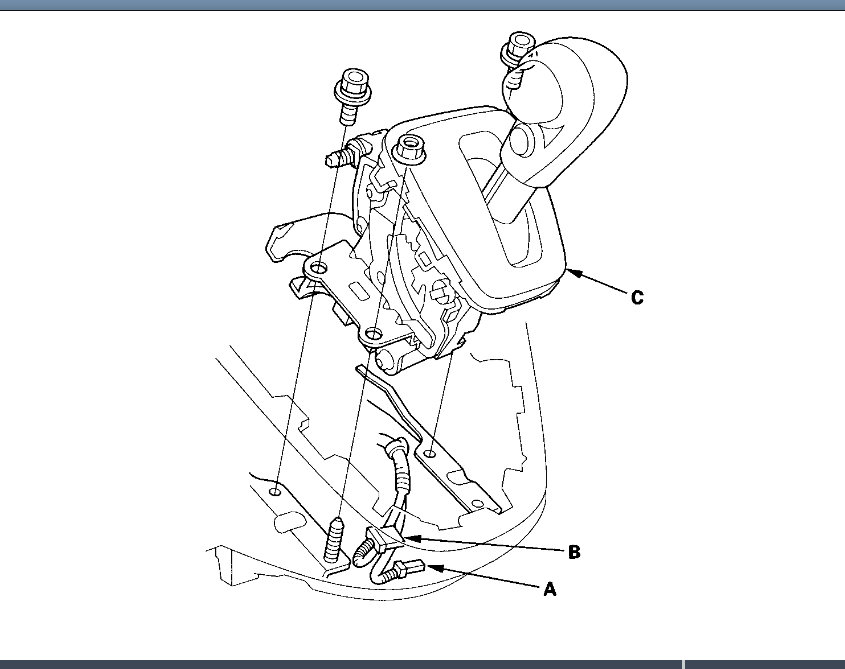 C

B

A