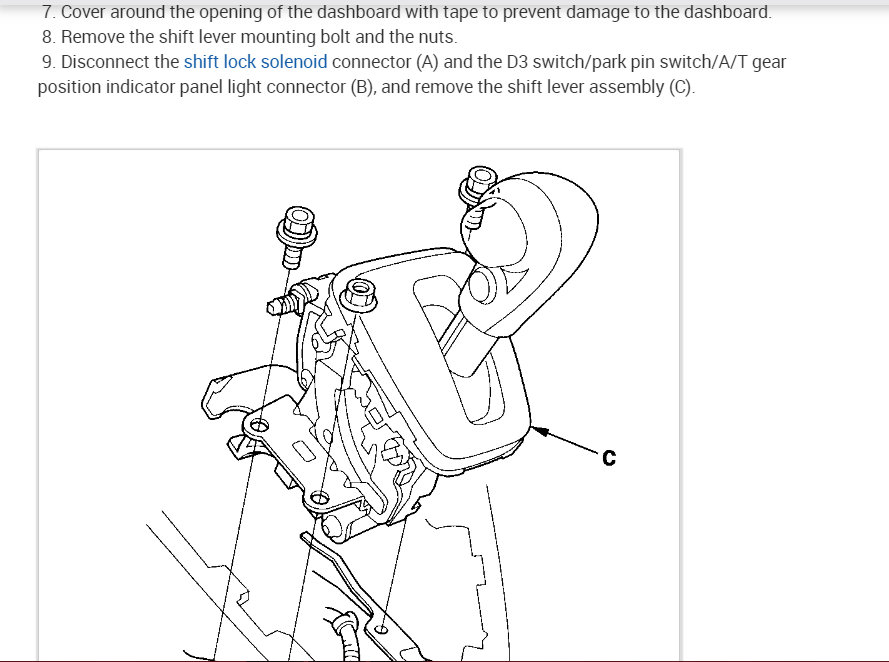 7. Cover around the opening of the dashboard with tape to prevent damage to the dashboard.
8. Remove the shift lever mounting bolt and the nuts.
9. Disconnect the shift lock solenoid connector (A) and the D3 switch/park pin switch/A/T gear position indicator panel light connector (B), and remove the shift lever assembly (C).

C