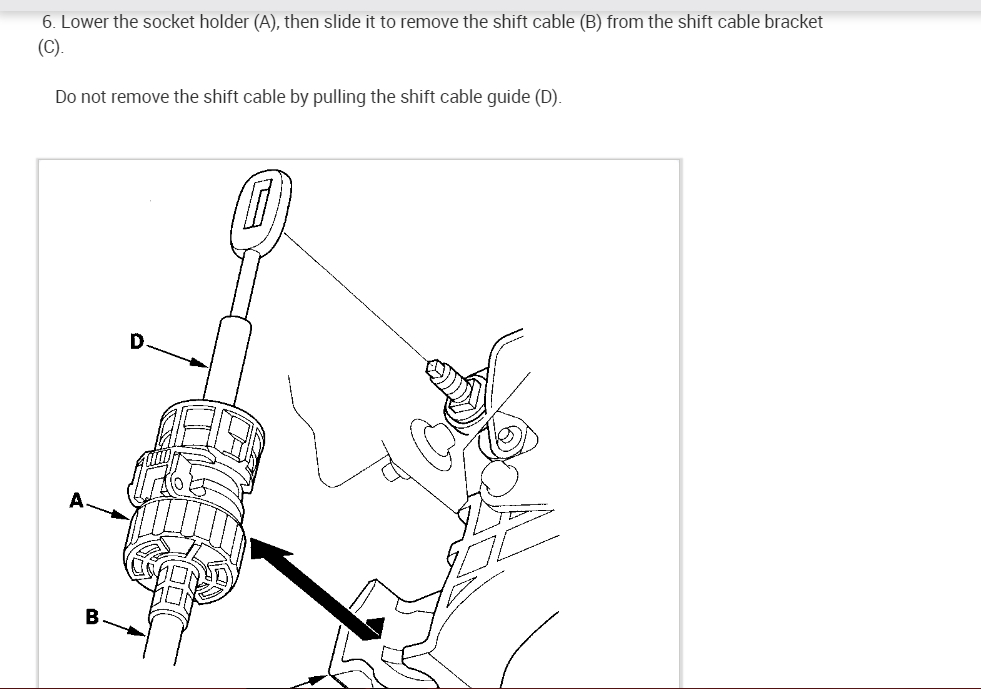 6. Lower the socket holder (A), then slide it to remove the shift cable (B) from the shift cable bracket (C).

Do not remove the shift cable by pulling the shift cable guide (D).

D

A

B