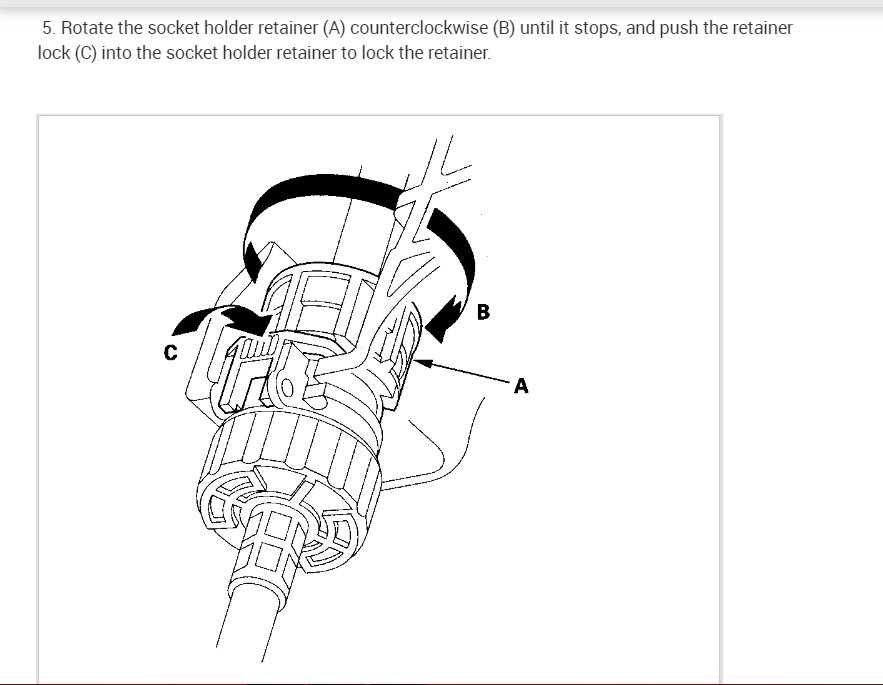 5. Rotate the socket holder retainer (A) counterclockwise (B) until it stops, and push the retainer lock (C) into the socket holder retainer to lock the retainer.

B
C
A