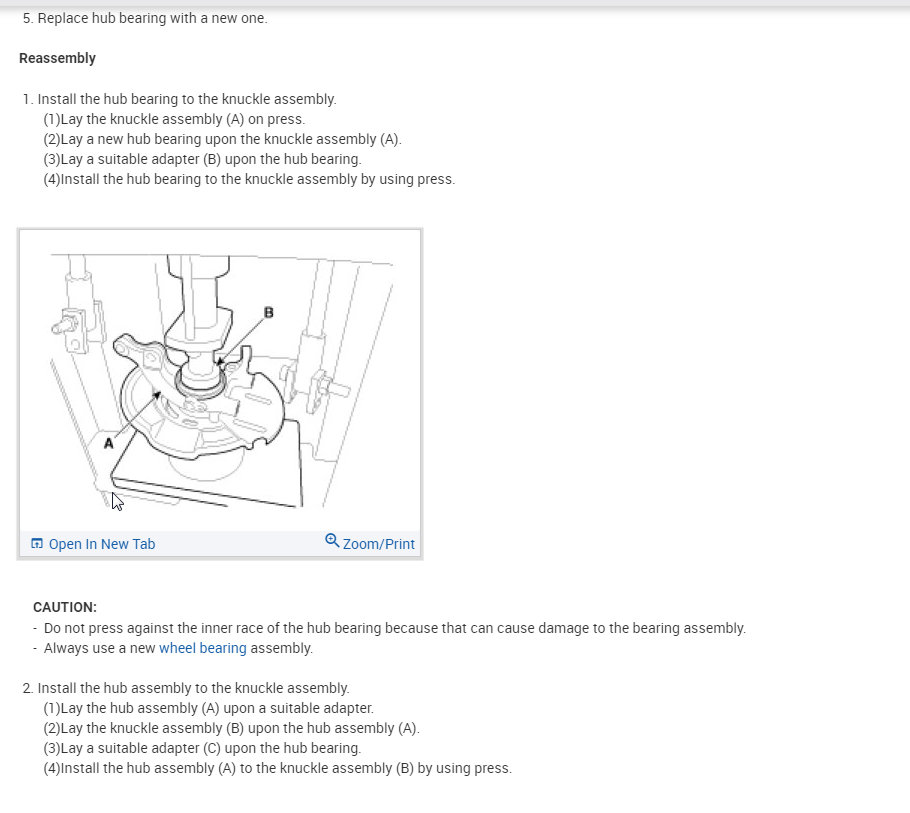 5. Replace hub bearing with a new one.

Reassembly

1. Install the hub bearing to the knuckle assembly.
(1)Lay the knuckle assembly (A) on press.
(2)Lay a new hub bearing upon the knuckle assembly (A).
(3)Lay a suitable adapter (B) upon the hub bearing.
(4)Install the hub bearing to the knuckle assembly by using press.

B
A

Open In New Tab
Zoom/Print

CAUTION:
- Do not press against the inner race of the hub bearing because that can cause damage to the bearing assembly.
- Always use a new wheel bearing assembly.

2. Install the hub assembly to the knuckle assembly.
(1)Lay the hub assembly (A) upon a suitable adapter.
(2)Lay the knuckle assembly (B) upon the hub assembly (A).
(3)Lay a suitable adapter (C) upon the hub bearing.
(4)Install the hub assembly (A) to the knuckle assembly (B) by using press.