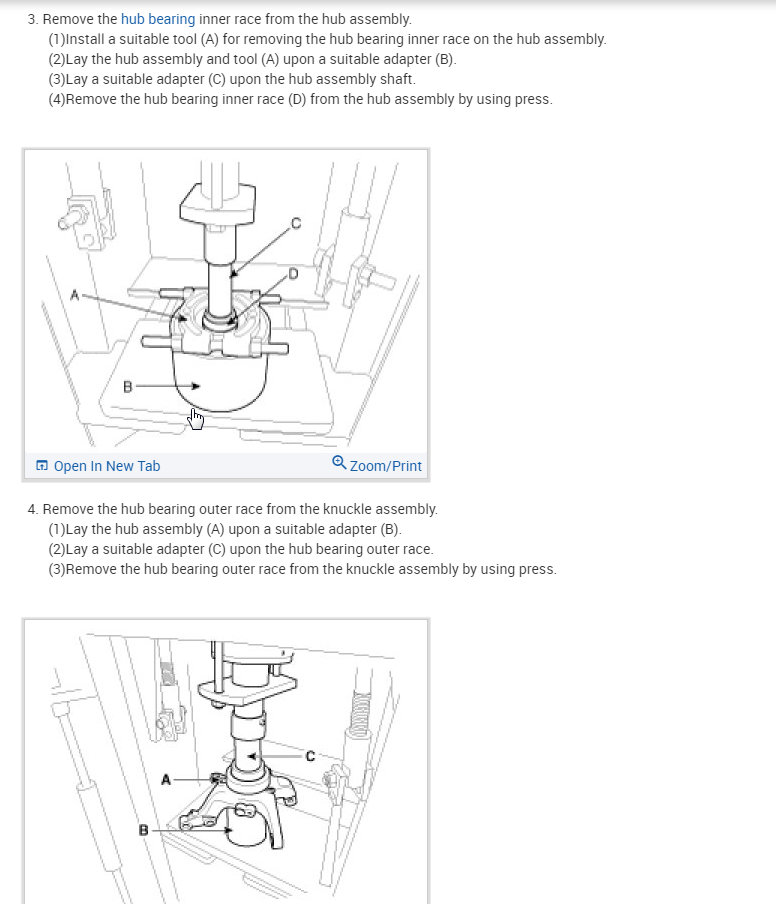 3. Remove the hub bearing inner race from the hub assembly.
(1)Install a suitable tool (A) for removing the hub bearing inner race on the hub assembly.
(2)Lay the hub assembly and tool (A) upon a suitable adapter (B).
(3)Lay a suitable adapter (C) upon the hub assembly shaft.
(4)Remove the hub bearing inner race (D) from the hub assembly by using press.

C
D
A
B

Open In New Tab
Zoom/Print

4. Remove the hub bearing outer race from the knuckle assembly.
(1)Lay the hub assembly (A) upon a suitable adapter (B).
(2)Lay a suitable adapter (C) upon the hub bearing outer race.
(3)Remove the hub bearing outer race from the knuckle assembly by using press.

C
A
B