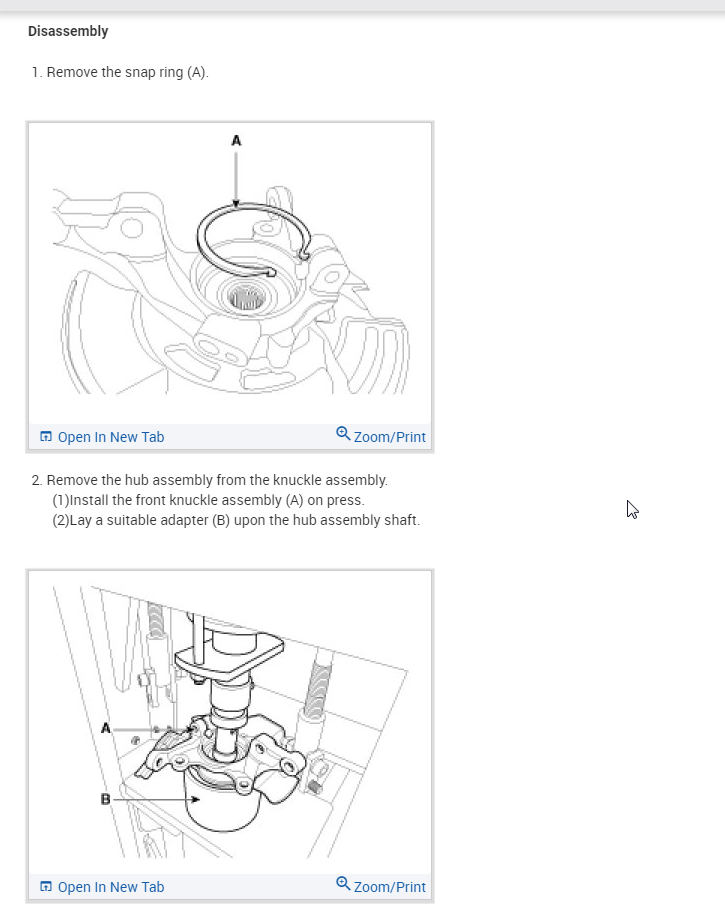 Disassembly

1. Remove the snap ring (A).

A

Open In New Tab

Zoom/Print

2. Remove the hub assembly from the knuckle assembly.
(1)Install the front knuckle assembly (A) on press.
(2)Lay a suitable adapter (B) upon the hub assembly shaft.

A

B

Open In New Tab

Zoom/Print