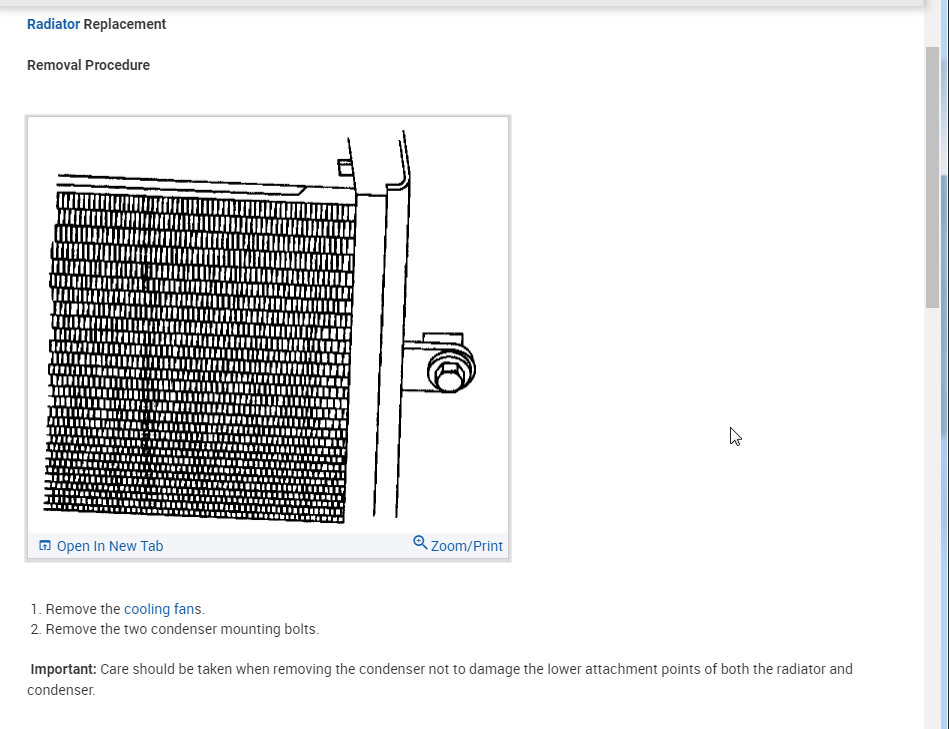 Radiator Replacement

Removal Procedure

Open In New Tab
Zoom/Print

1. Remove the cooling fans.
2. Remove the two condenser mounting bolts.

Important: Care should be taken when removing the condenser not to damage the lower attachment points of both the radiator and condenser.