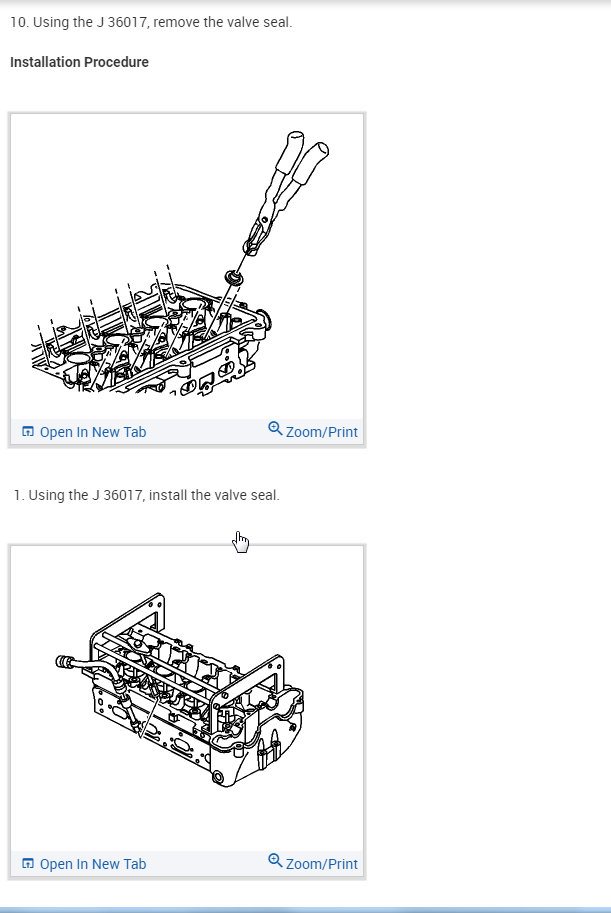 10. Using the J 36017, remove the valve seal.

Installation Procedure

Open In New Tab
Zoom/Print

1. Using the J 36017, install the valve seal.

Open In New Tab
Zoom/Print