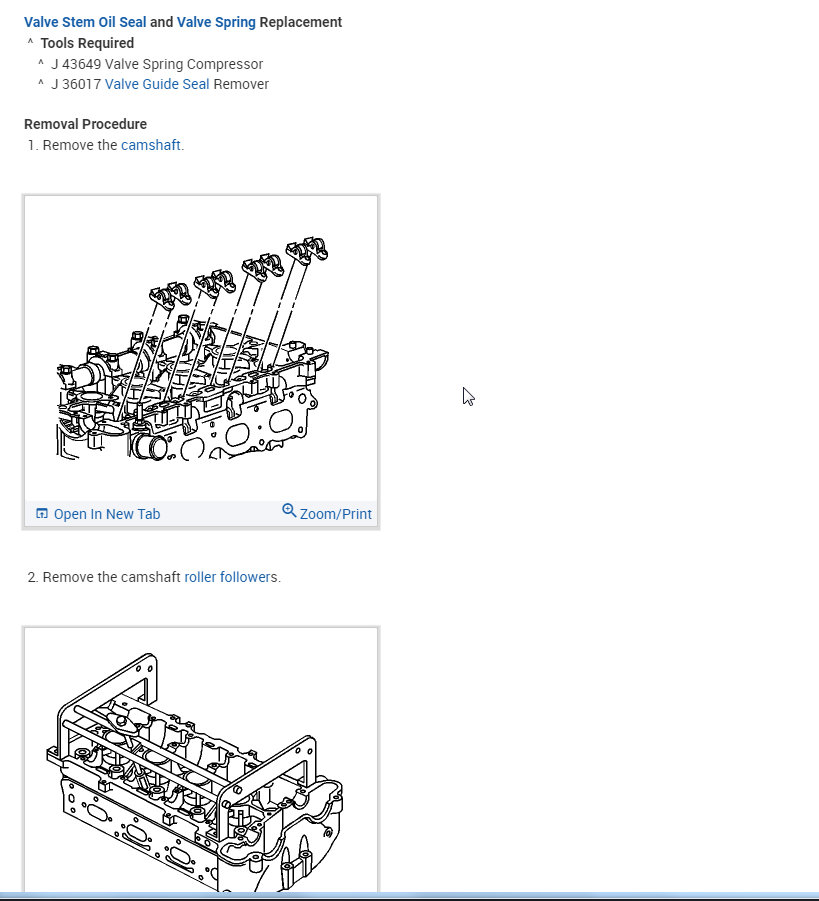 Valve Stem Oil Seal and Valve Spring Replacement
^ Tools Required
^ J 43649 Valve Spring Compressor
^ J 36017 Valve Guide Seal Remover

Removal Procedure
1. Remove the camshaft.

Open In New Tab
Zoom/Print

2. Remove the camshaft roller followers.