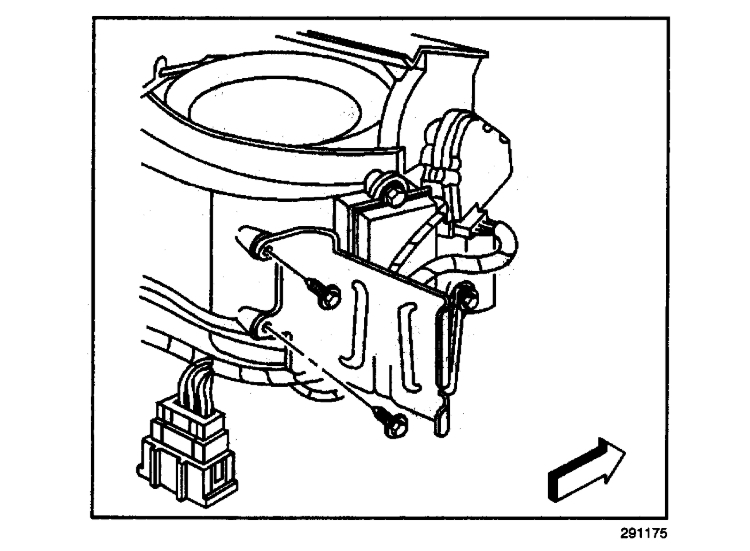 291175