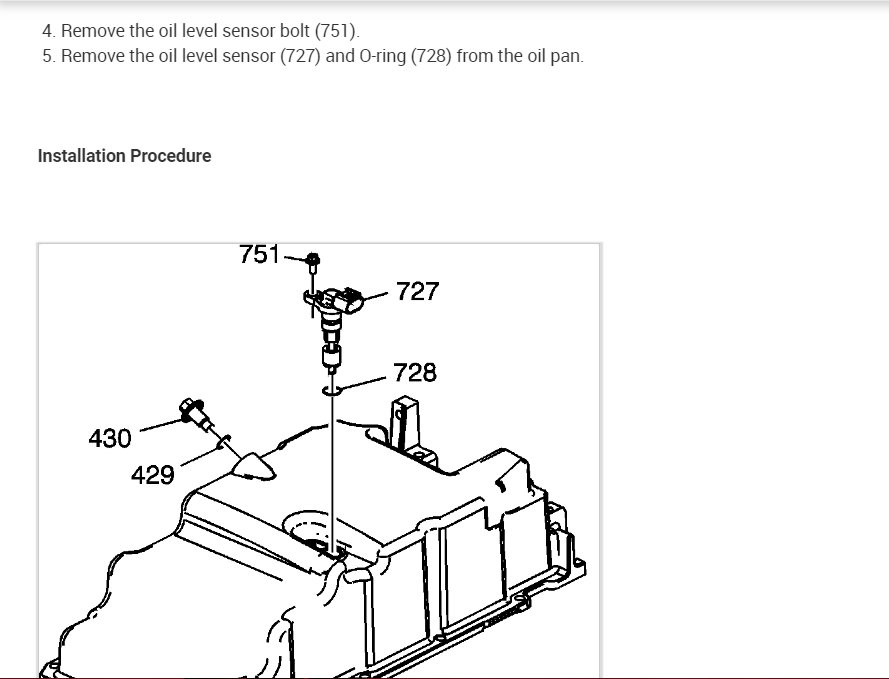 4. Remove the oil level sensor bolt (751).
5. Remove the oil level sensor (727) and O-ring (728) from the oil pan.

Installation Procedure

751
727
728
430
429