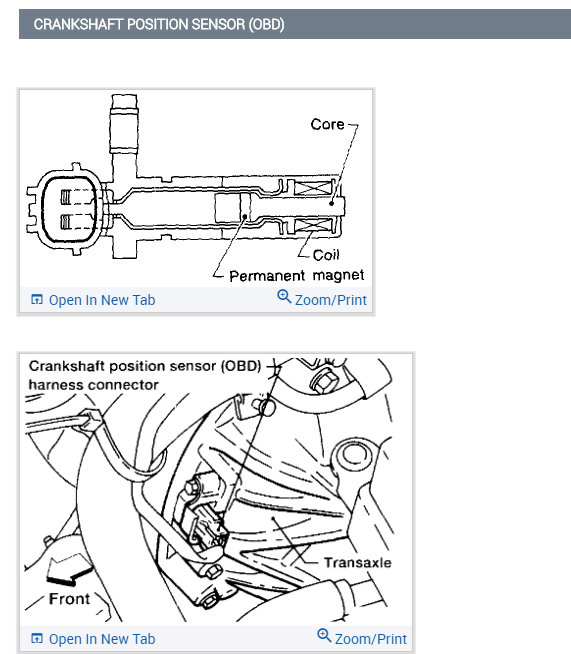 CRANKSHAFT POSITION SENSOR (OBD)

Core

Coil

Permanent magnet

Open In New Tab

Zoom/Print

Crankshaft position sensor (OBD) harness connector

Transaxle

Front

Open In New Tab

Zoom/Print