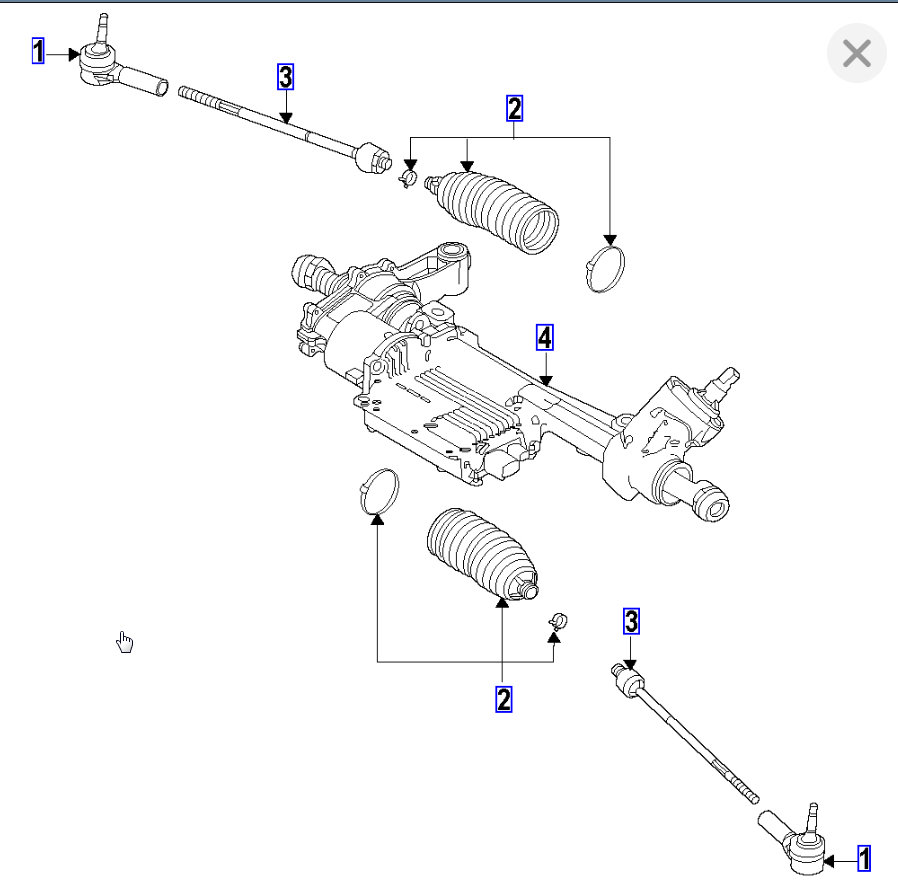 1
3
2
4
2
3
1