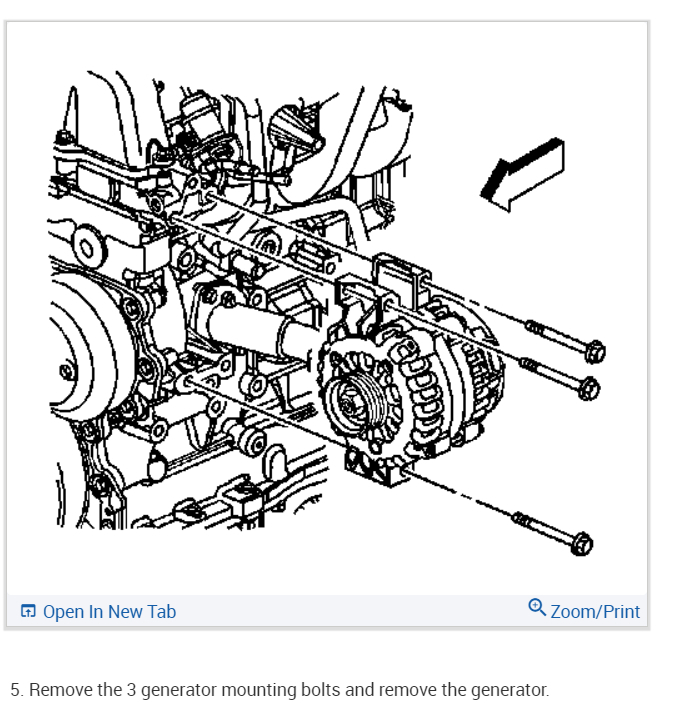 Open In New Tab

Zoom/Print

5. Remove the 3 generator mounting bolts and remove the generator.