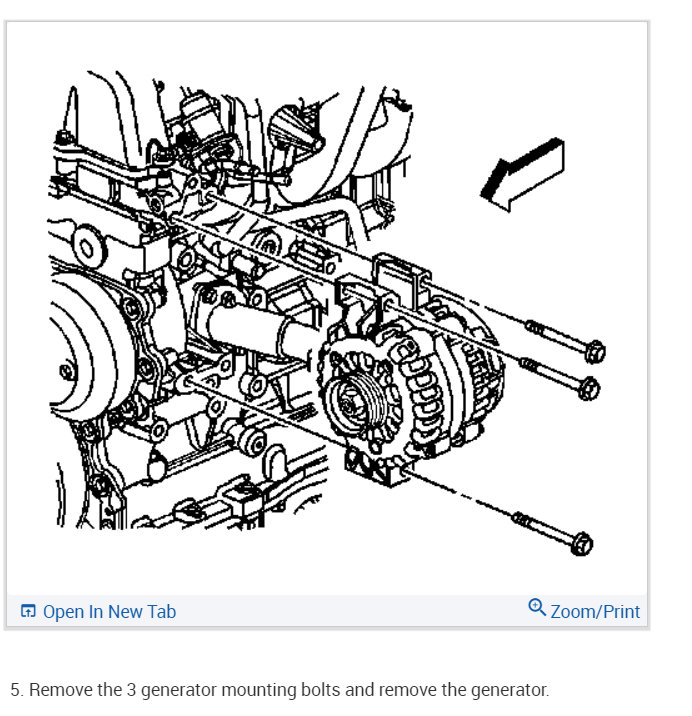 Open In New Tab

Zoom/Print

5. Remove the 3 generator mounting bolts and remove the generator.