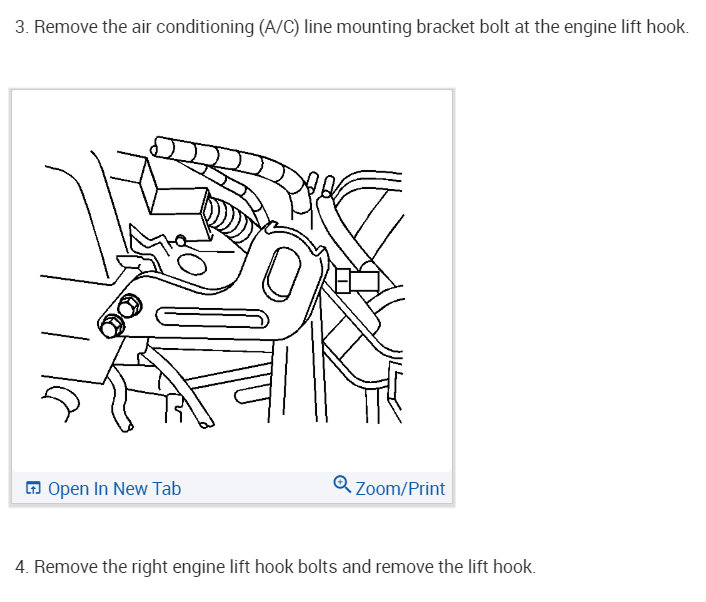 3. Remove the air conditioning (A/C) line mounting bracket bolt at the engine lift hook.

Open In New Tab

Zoom/Print

4. Remove the right engine lift hook bolts and remove the lift hook.