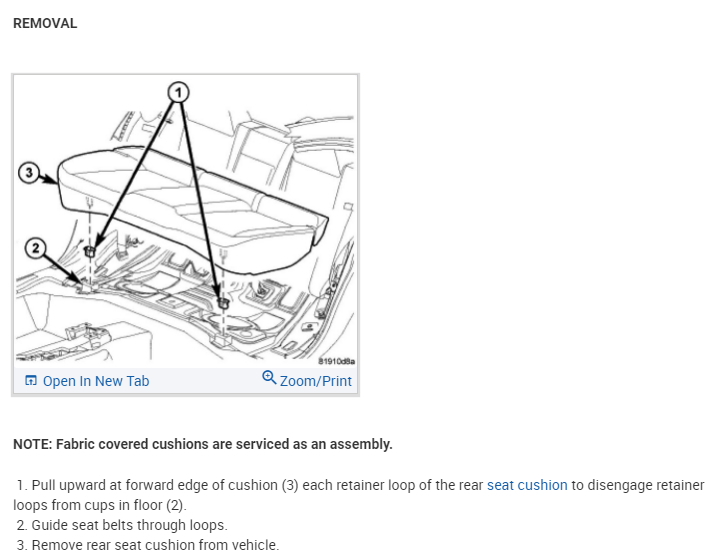 REMOVAL

1

3

2

81910d8a

Open In New Tab

Zoom/Print

NOTE: Fabric covered cushions are serviced as an assembly.

1. Pull upward at forward edge of cushion (3) each retainer loop of the rear seat cushion to disengage retainer loops from cups in floor (2).
2. Guide seat belts through loops.
3. Remove rear seat cushion from vehicle.