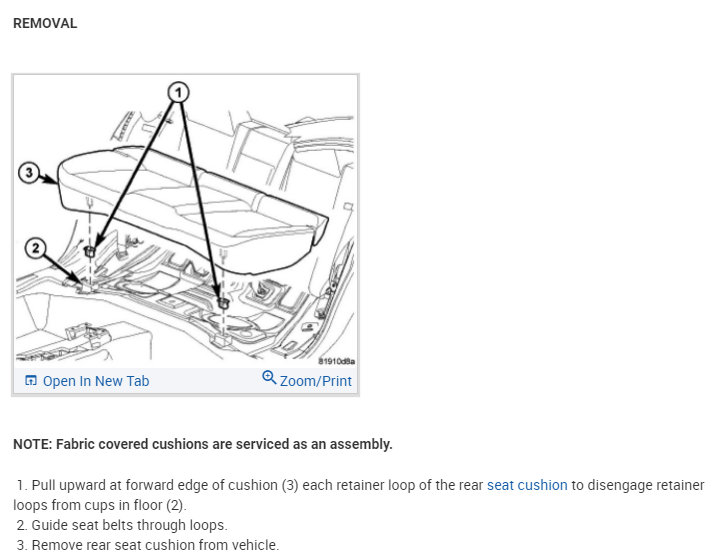 REMOVAL

1

3

2

81910d8a

Open In New Tab

Zoom/Print

NOTE: Fabric covered cushions are serviced as an assembly.

1. Pull upward at forward edge of cushion (3) each retainer loop of the rear seat cushion to disengage retainer loops from cups in floor (2).
2. Guide seat belts through loops.
3. Remove rear seat cushion from vehicle.