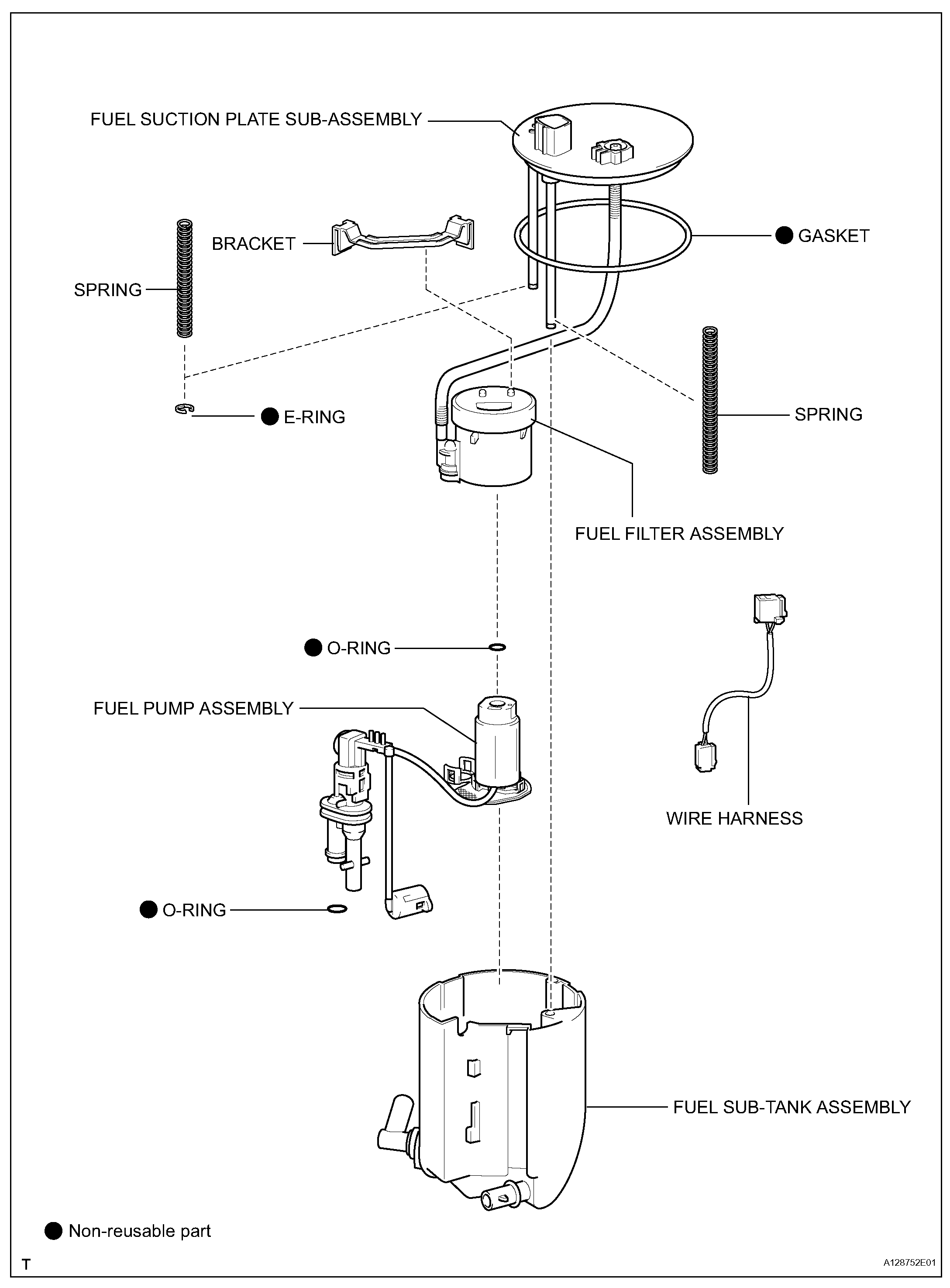 FUEL SUCTION PLATE SUB-ASSEMBLY

BRACKET

● GASKET

SPRING

● E-RING

SPRING

FUEL FILTER ASSEMBLY

● O-RING

FUEL PUMP ASSEMBLY

WIRE HARNESS

● O-RING

FUEL SUB-TANK ASSEMBLY

● Non-reusable part

T

A128752E01