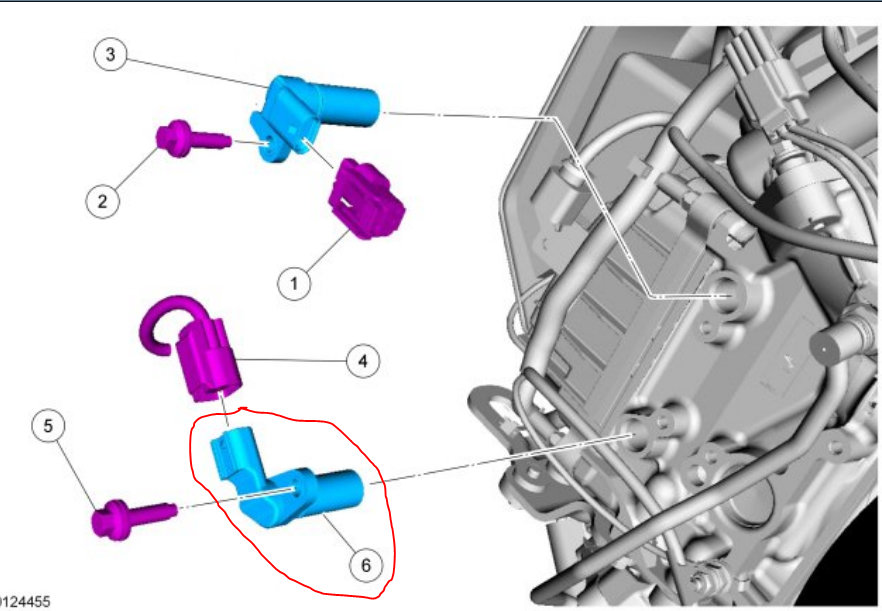 3

2

1

4

5

6

0124455