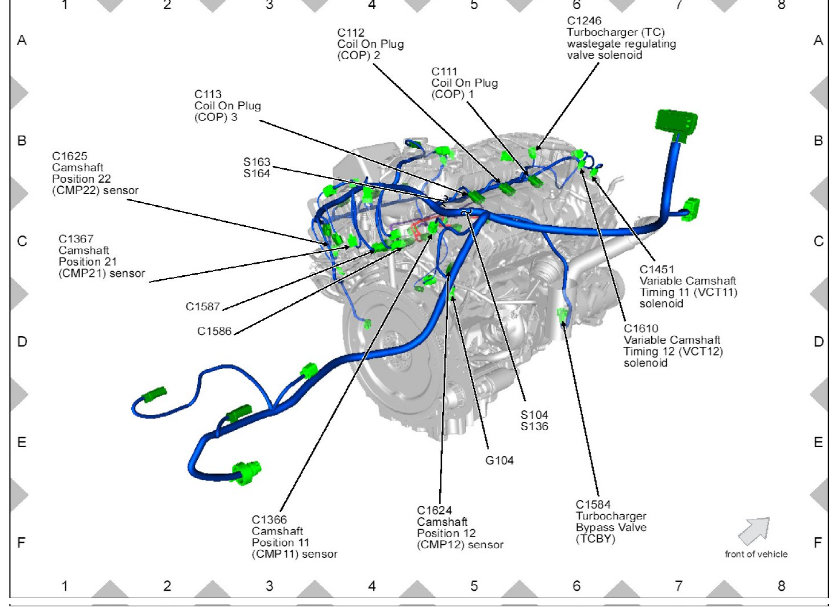 1 2 3 4 5 6 7 8

A

B

C

D

E

F

C112
Coil On Plug
(COP) 2

C1246
Turbocharger (TC)
wastegate regulating
valve solenoid

C111
Coil On Plug
(COP) 1

C113
Coil On Plug
(COP) 3

C1625
Camshaft
Position 22
(CMP22) sensor

S163
S164

C1367
Camshaft
Position 21
(CMP21) sensor

C1587

C1586

C1451
Variable Camshaft
Timing 11 (VCT11)
solenoid

C1610
Variable Camshaft
Timing 12 (VCT12)
solenoid

S104
S136

G104

C1366
Camshaft
Position 11
(CMP11) sensor

C1624
Camshaft
Position 12
(CMP12) sensor

C1584
Turbocharger
Bypass Valve
(TCBY)

front of vehicle

A

B

C

D

E

F

1 2 3 4 5 6 7 8