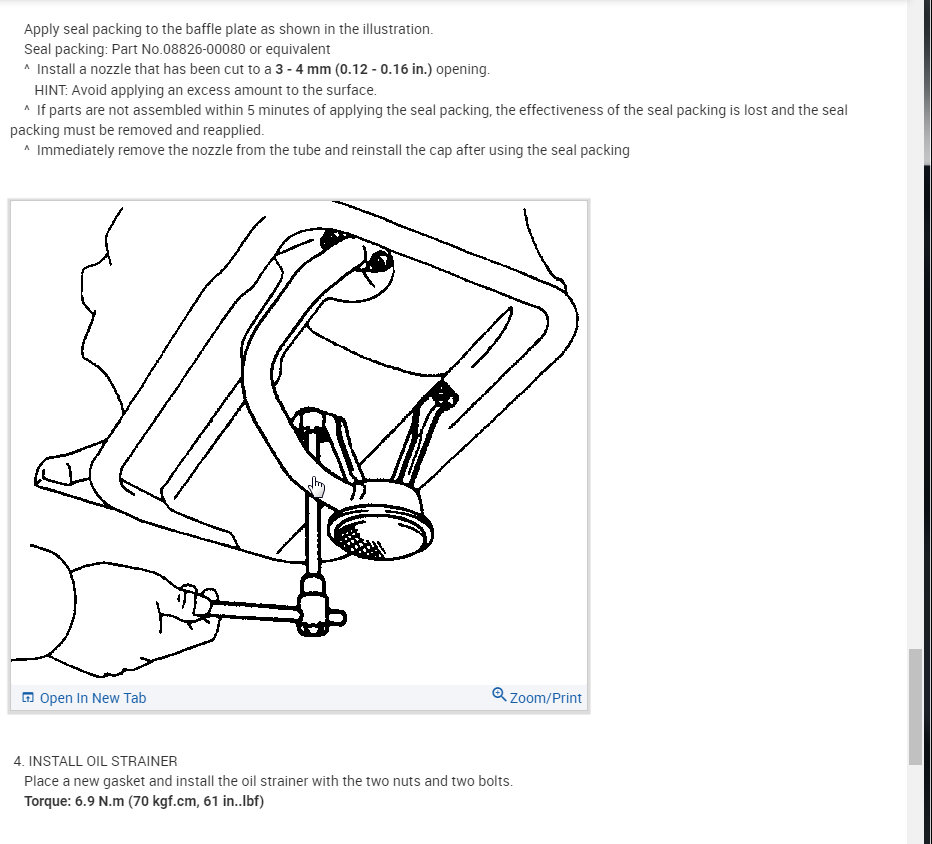 Apply seal packing to the baffle plate as shown in the illustration.
Seal packing: Part No.08826-00080 or equivalent
^ Install a nozzle that has been cut to a 3 - 4 mm (0.12 - 0.16 in.) opening.
HINT: Avoid applying an excess amount to the surface.
^ If parts are not assembled within 5 minutes of applying the seal packing, the effectiveness of the seal packing is lost and the seal packing must be removed and reapplied.
^ Immediately remove the nozzle from the tube and reinstall the cap after using the seal packing

Open In New Tab
Zoom/Print

4. INSTALL OIL STRAINER
Place a new gasket and install the oil strainer with the two nuts and two bolts.
Torque: 6.9 N.m (70 kgf.cm, 61 in..lbf)