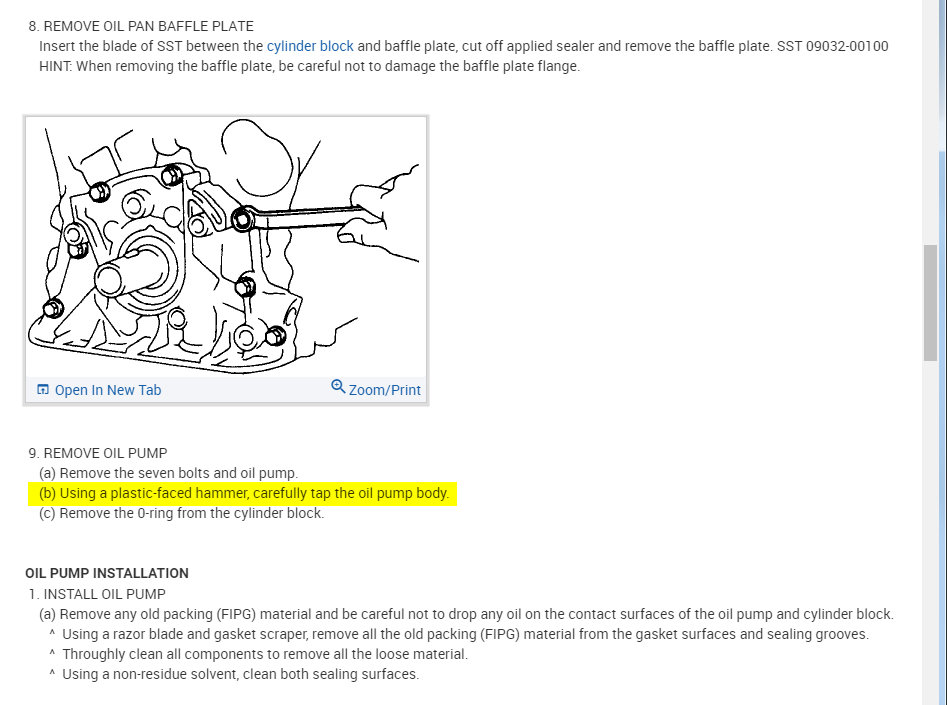 8. REMOVE OIL PAN BAFFLE PLATE
Insert the blade of SST between the cylinder block and baffle plate, cut off applied sealer and remove the baffle plate. SST 09032-00100
HINT: When removing the baffle plate, be careful not to damage the baffle plate flange.

Open In New Tab
Zoom/Print

9. REMOVE OIL PUMP
(a) Remove the seven bolts and oil pump.
(b) Using a plastic-faced hammer, carefully tap the oil pump body.
(c) Remove the 0-ring from the cylinder block.

OIL PUMP INSTALLATION
1. INSTALL OIL PUMP
(a) Remove any old packing (FIPG) material and be careful not to drop any oil on the contact surfaces of the oil pump and cylinder block.
^ Using a razor blade and gasket scraper, remove all the old packing (FIPG) material from the gasket surfaces and sealing grooves.
^ Throughly clean all components to remove all the loose material.
^ Using a non-residue solvent, clean both sealing surfaces.