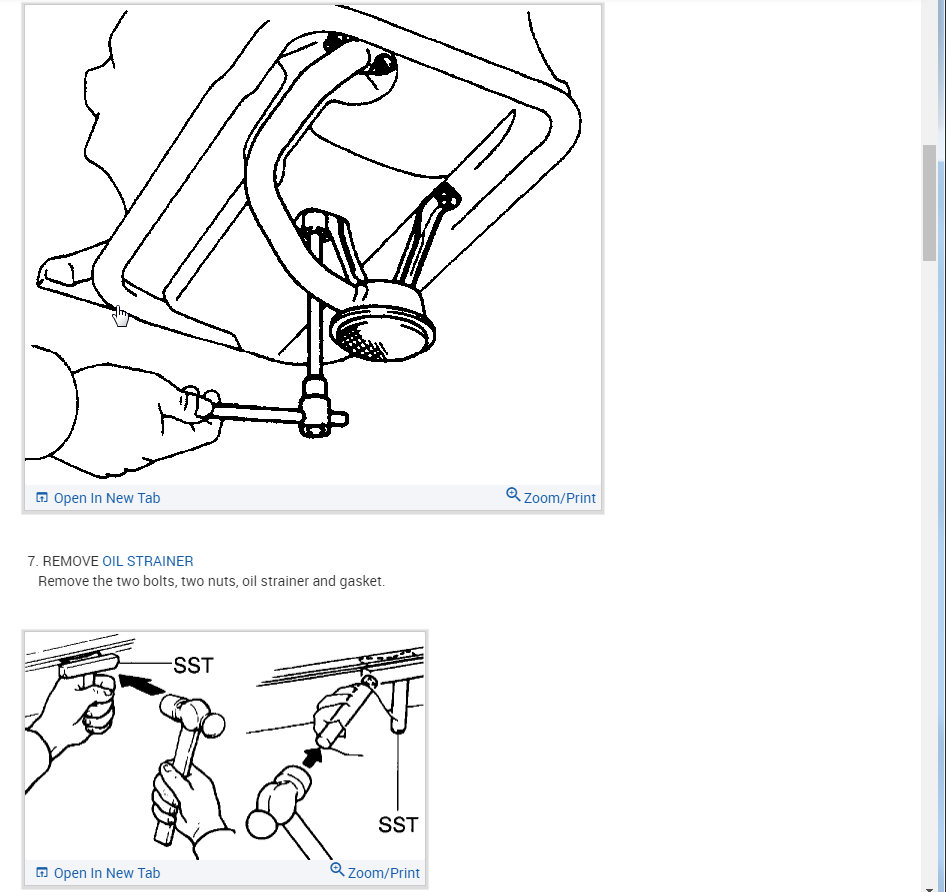 Open In New Tab

Zoom/Print

7. REMOVE OIL STRAINER
Remove the two bolts, two nuts, oil strainer and gasket.

SST

SST

Open In New Tab

Zoom/Print