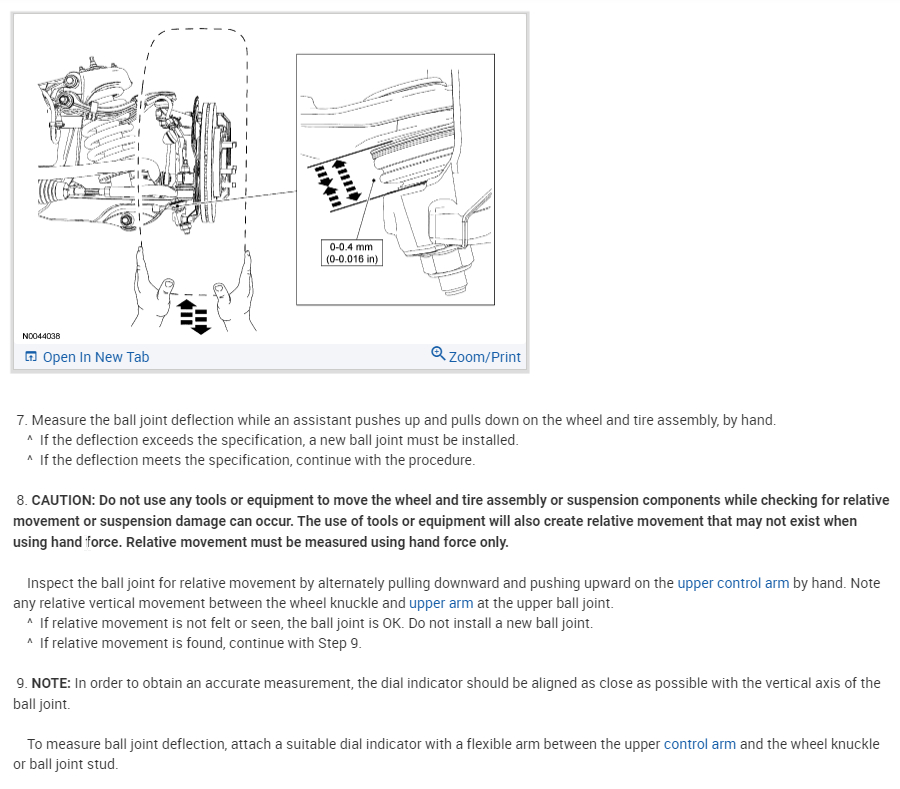 0-0.4 mm
(0-0.016 in)

N0044038

Open In New Tab

Zoom/Print

7. Measure the ball joint deflection while an assistant pushes up and pulls down on the wheel and tire assembly, by hand.
^ If the deflection exceeds the specification, a new ball joint must be installed.
^ If the deflection meets the specification, continue with the procedure.

8. CAUTION: Do not use any tools or equipment to move the wheel and tire assembly or suspension components while checking for relative movement or suspension damage can occur. The use of tools or equipment will also create relative movement that may not exist when using hand force. Relative movement must be measured using hand force only.

Inspect the ball joint for relative movement by alternately pulling downward and pushing upward on the upper control arm by hand. Note any relative vertical movement between the wheel knuckle and upper arm at the upper ball joint.
^ If relative movement is not felt or seen, the ball joint is OK. Do not install a new ball joint.
^ If relative movement is found, continue with Step 9.

9. NOTE: In order to obtain an accurate measurement, the dial indicator should be aligned as close as possible with the vertical axis of the ball joint.

To measure ball joint deflection, attach a suitable dial indicator with a flexible arm between the upper control arm and the wheel knuckle or ball joint stud.