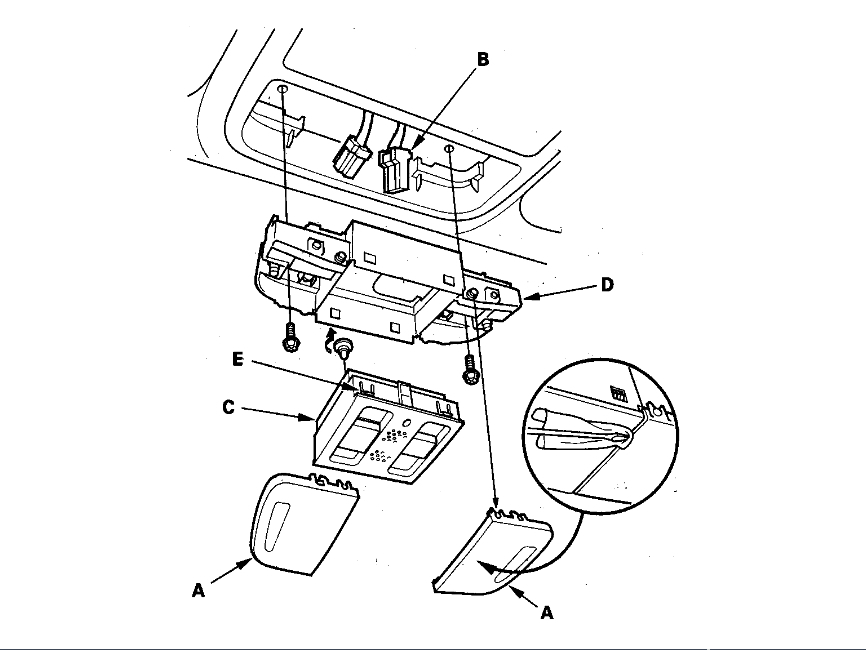 B
D
E
C
A
A