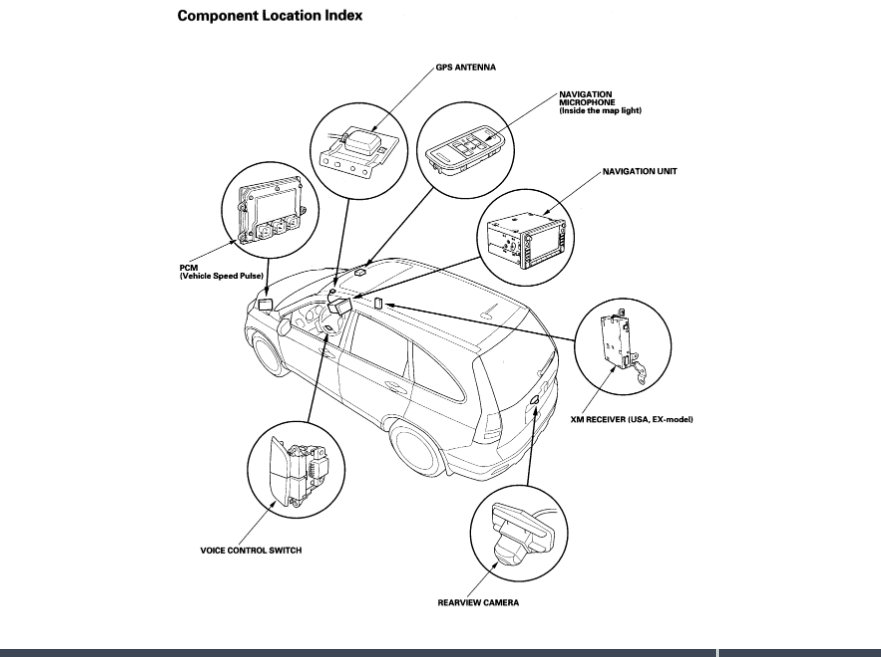 Component Location Index

GPS ANTENNA

NAVIGATION MICROPHONE (Inside the map light)

NAVIGATION UNIT

PCM (Vehicle Speed Pulse)

XM RECEIVER (USA, EX-model)

VOICE CONTROL SWITCH

REARVIEW CAMERA