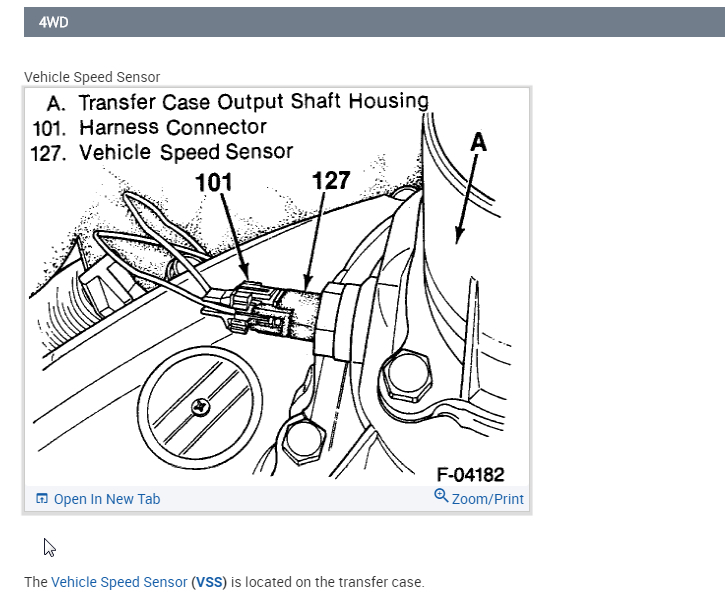 4WD

Vehicle Speed Sensor

A. Transfer Case Output Shaft Housing
101. Harness Connector
127. Vehicle Speed Sensor

101
127
A

F-04182

Open In New Tab
Zoom/Print

The Vehicle Speed Sensor (VSS) is located on the transfer case.