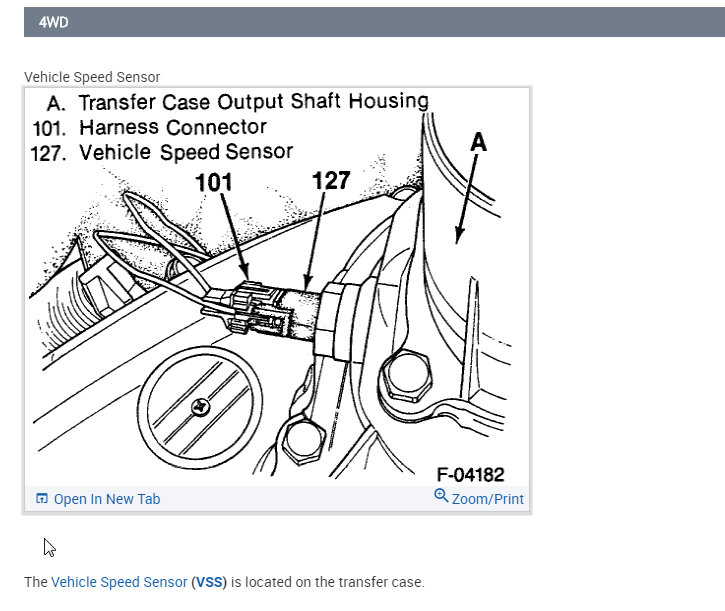 4WD

Vehicle Speed Sensor

A. Transfer Case Output Shaft Housing
101. Harness Connector
127. Vehicle Speed Sensor

101
127
A

F-04182

Open In New Tab
Zoom/Print

The Vehicle Speed Sensor (VSS) is located on the transfer case.