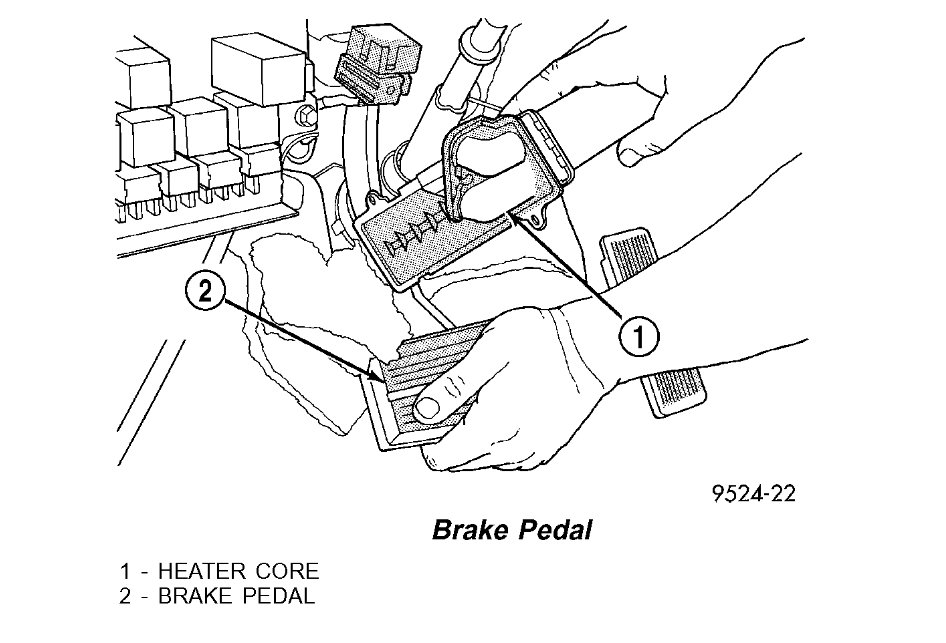 2

1

9524-22

Brake Pedal

1 - HEATER CORE
2 - BRAKE PEDAL