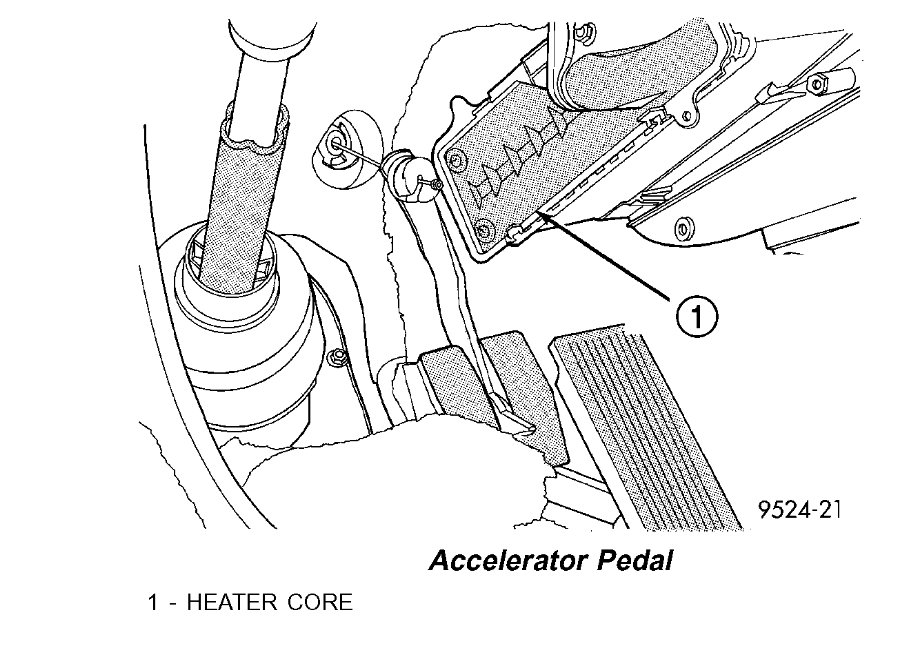 1

9524-21

Accelerator Pedal

1 - HEATER CORE