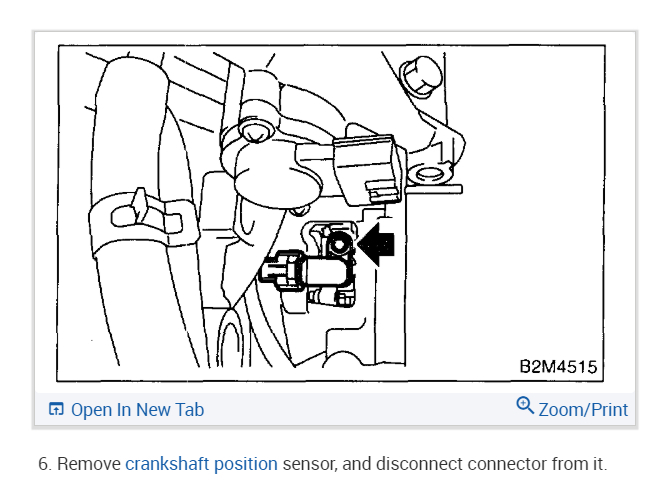 B2M4515

Open In New Tab

Zoom/Print

6. Remove crankshaft position sensor, and disconnect connector from it.