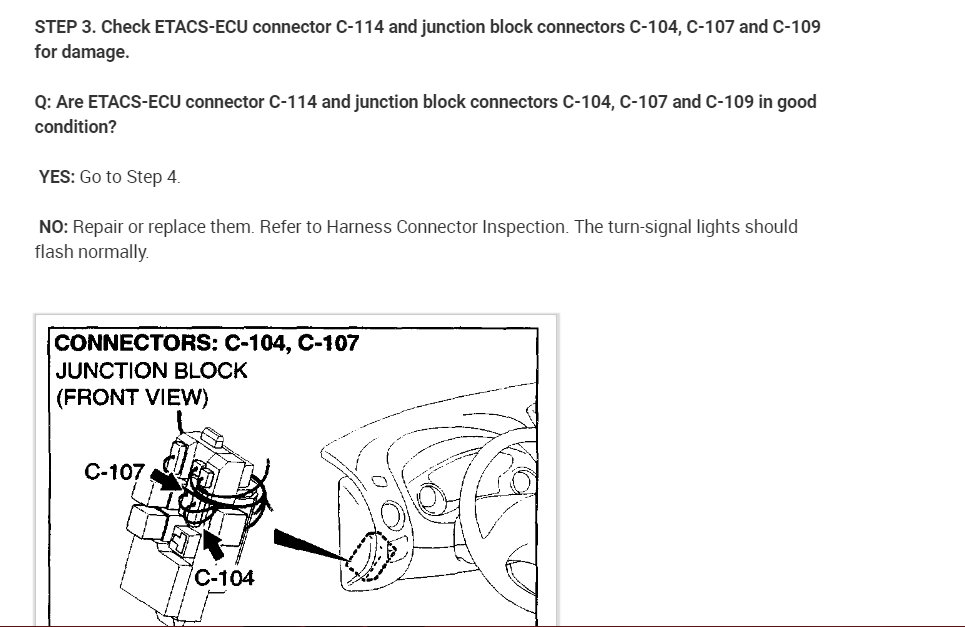 STEP 3. Check ETACS-ECU connector C-114 and junction block connectors C-104, C-107 and C-109 for damage.

Q: Are ETACS-ECU connector C-114 and junction block connectors C-104, C-107 and C-109 in good condition?

YES: Go to Step 4.

NO: Repair or replace them. Refer to Harness Connector Inspection. The turn-signal lights should flash normally.

CONNECTORS: C-104, C-107
JUNCTION BLOCK
(FRONT VIEW)

C-107

C-104