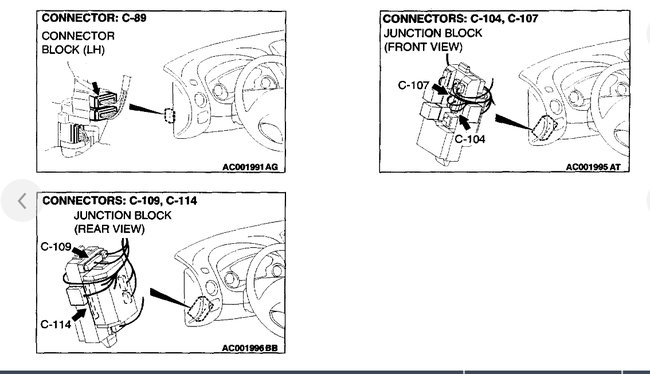 CONNECTOR: C-89
CONNECTOR BLOCK (LH)
AC001991 AG

CONNECTORS: C-104, C-107
JUNCTION BLOCK (FRONT VIEW)
C-107
C-104
AC001995 AT

CONNECTORS: C-109, C-114
JUNCTION BLOCK (REAR VIEW)
C-109
C-114
AC001996 BB