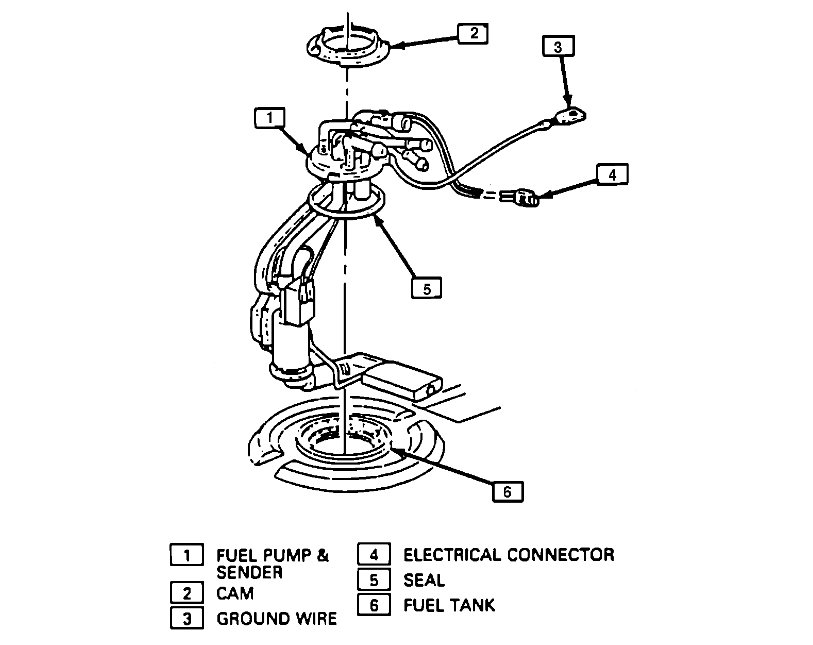 2

3

1

4

5

6

1 FUEL PUMP & SENDER
2 CAM
3 GROUND WIRE

4 ELECTRICAL CONNECTOR
5 SEAL
6 FUEL TANK