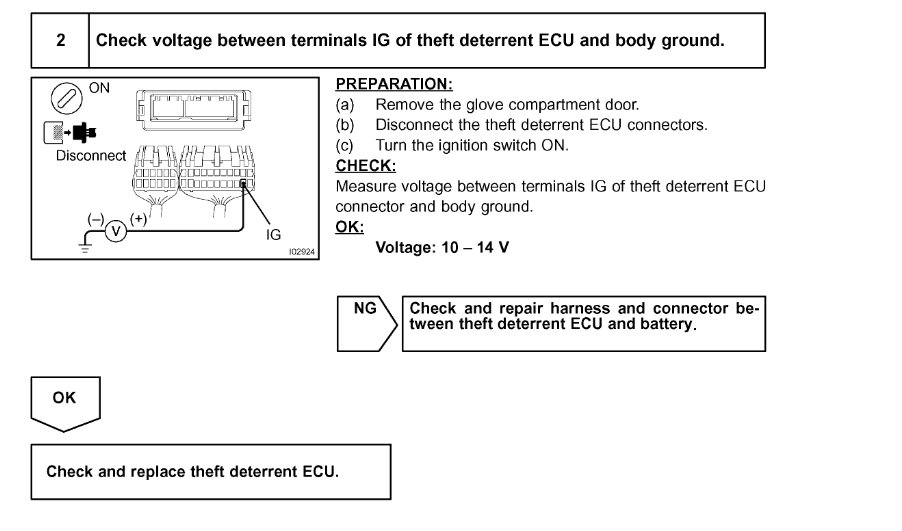 2 Check voltage between terminals IG of theft deterrent ECU and body ground.

ON

Disconnect

(–) V (+)

IG

I02924

PREPARATION:
(a) Remove the glove compartment door.
(b) Disconnect the theft deterrent ECU connectors.
(c) Turn the ignition switch ON.

CHECK:
Measure voltage between terminals IG of theft deterrent ECU connector and body ground.

OK:
Voltage: 10 – 14 V

NG

Check and repair harness and connector between theft deterrent ECU and battery.

OK

Check and replace theft deterrent ECU.