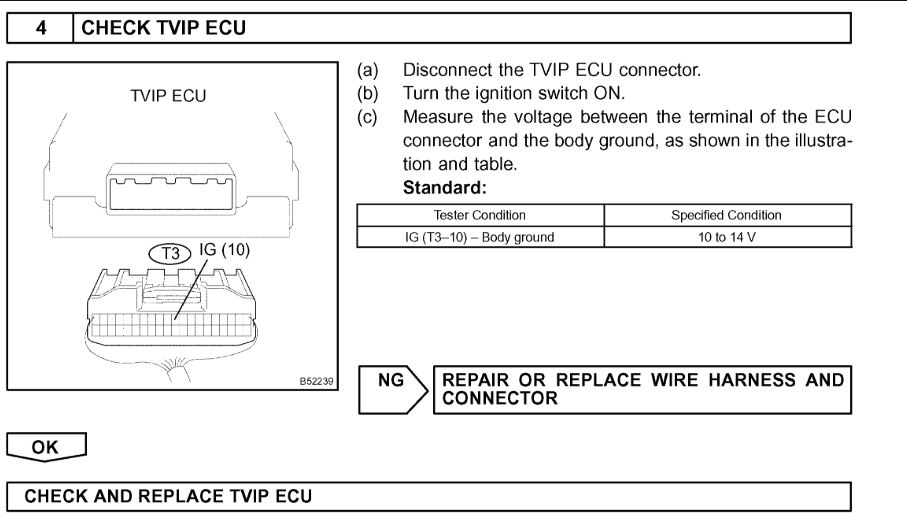 4 CHECK TVIP ECU

TVIP ECU

T3 IG (10)

B52239

(a) Disconnect the TVIP ECU connector.
(b) Turn the ignition switch ON.
(c) Measure the voltage between the terminal of the ECU connector and the body ground, as shown in the illustration and table.

Standard:

| Tester Condition | Specified Condition |
|---|---|
| IG (T3–10) – Body ground | 10 to 14 V |

NG REPAIR OR REPLACE WIRE HARNESS AND CONNECTOR

OK

CHECK AND REPLACE TVIP ECU