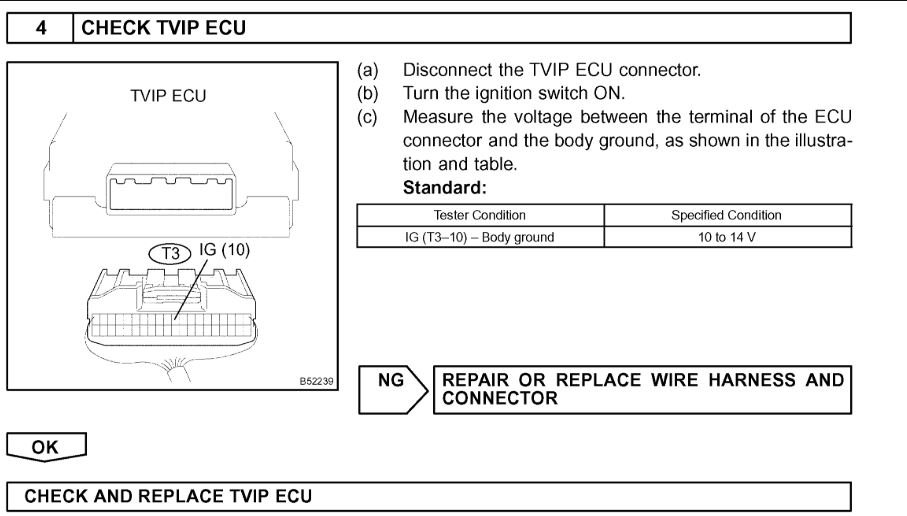 4 CHECK TVIP ECU

TVIP ECU

T3 IG (10)

B52239

(a) Disconnect the TVIP ECU connector.
(b) Turn the ignition switch ON.
(c) Measure the voltage between the terminal of the ECU connector and the body ground, as shown in the illustration and table.

Standard:

| Tester Condition | Specified Condition |
|---|---|
| IG (T3–10) – Body ground | 10 to 14 V |

NG

REPAIR OR REPLACE WIRE HARNESS AND CONNECTOR

OK

CHECK AND REPLACE TVIP ECU