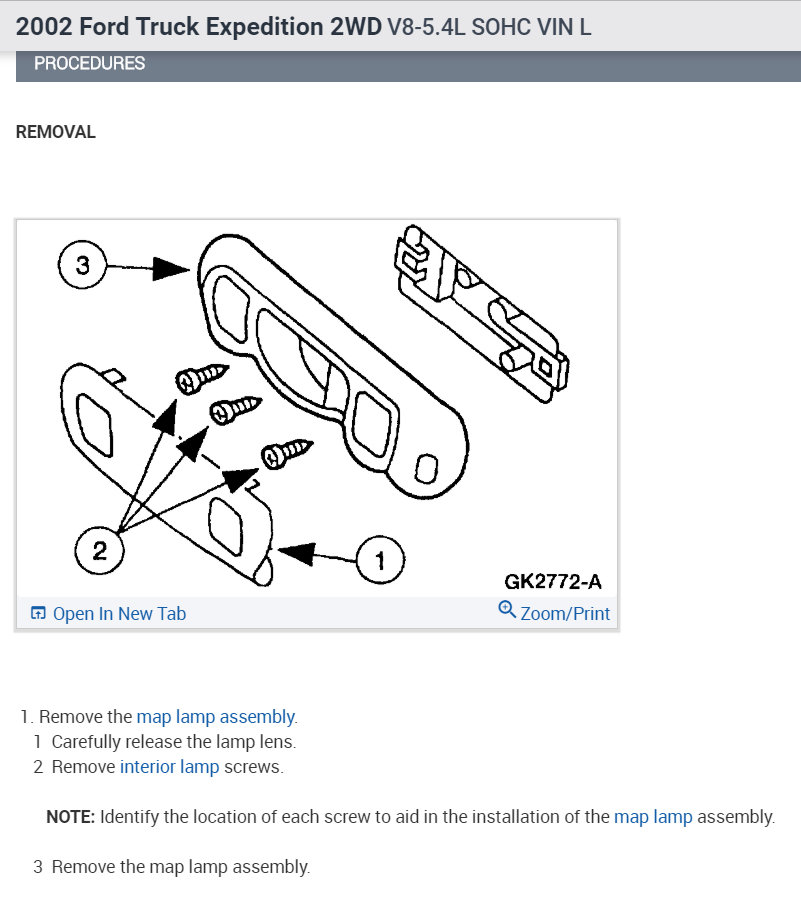 2002 Ford Truck Expedition 2WD V8-5.4L SOHC VIN L

PROCEDURES

REMOVAL

3

2

1

GK2772-A

Open In New Tab

Zoom/Print

1. Remove the map lamp assembly.

1 Carefully release the lamp lens.

2 Remove interior lamp screws.

NOTE: Identify the location of each screw to aid in the installation of the map lamp assembly.

3 Remove the map lamp assembly.