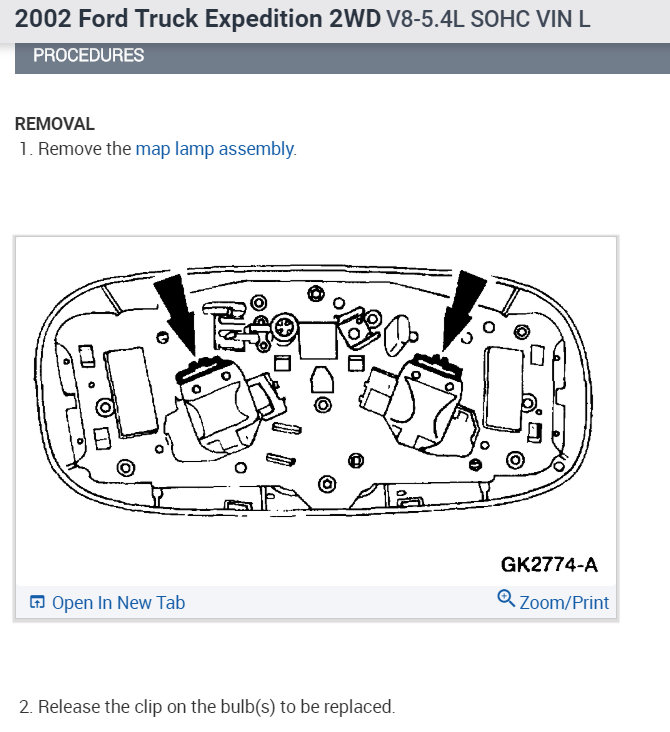 2002 Ford Truck Expedition 2WD V8-5.4L SOHC VIN L

PROCEDURES

REMOVAL

1. Remove the map lamp assembly.

GK2774-A

Open In New Tab

Zoom/Print

2. Release the clip on the bulb(s) to be replaced.