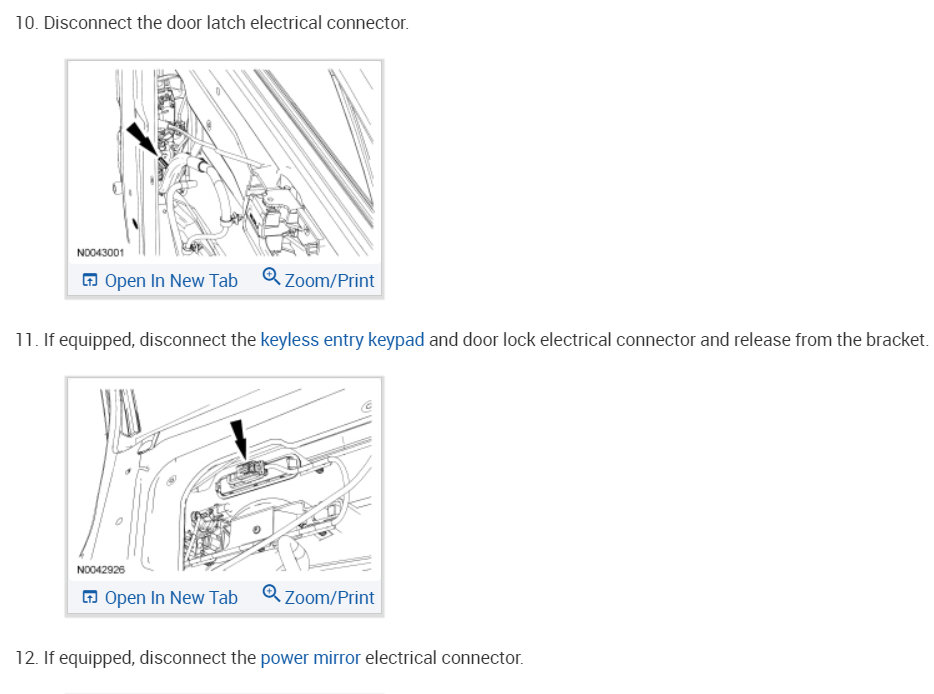 10. Disconnect the door latch electrical connector.

N0043001

Open In New Tab Zoom/Print

11. If equipped, disconnect the keyless entry keypad and door lock electrical connector and release from the bracket.

N0042926

Open In New Tab Zoom/Print

12. If equipped, disconnect the power mirror electrical connector.