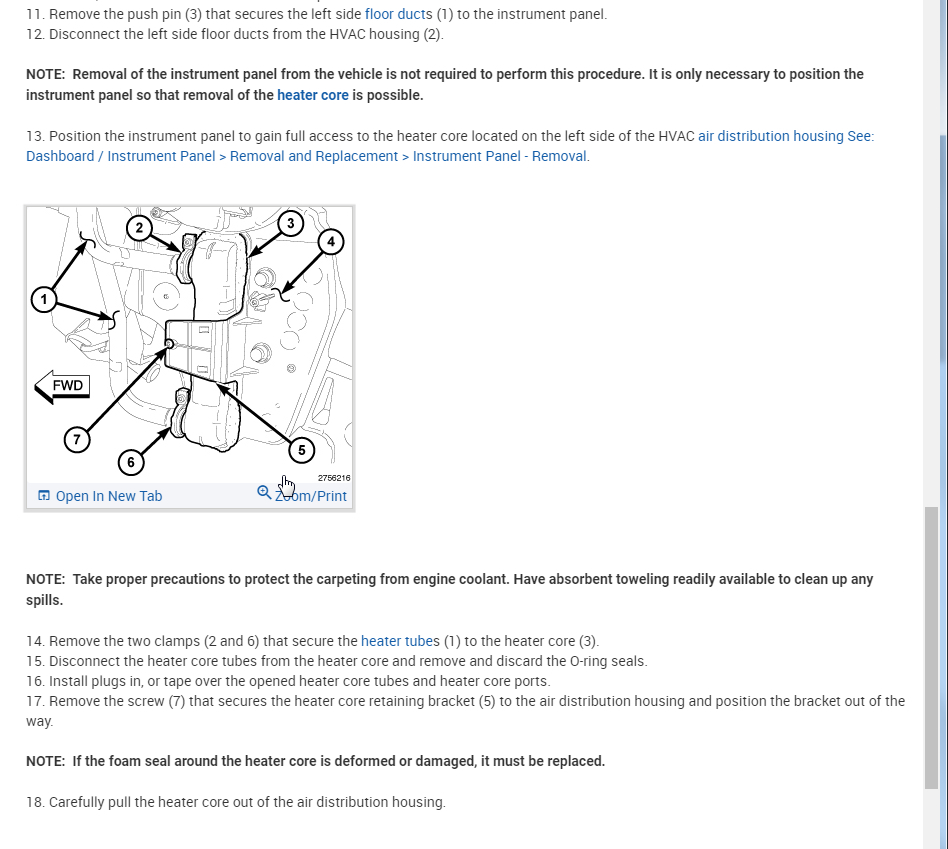 11. Remove the push pin (3) that secures the left side floor ducts (1) to the instrument panel.
12. Disconnect the left side floor ducts from the HVAC housing (2).

NOTE: Removal of the instrument panel from the vehicle is not required to perform this procedure. It is only necessary to position the instrument panel so that removal of the heater core is possible.

13. Position the instrument panel to gain full access to the heater core located on the left side of the HVAC air distribution housing See: Dashboard / Instrument Panel > Removal and Replacement > Instrument Panel - Removal.

2
3
4
1
FWD
7
6
5
2756216
Open In New Tab
Zoom/Print

NOTE: Take proper precautions to protect the carpeting from engine coolant. Have absorbent toweling readily available to clean up any spills.

14. Remove the two clamps (2 and 6) that secure the heater tubes (1) to the heater core (3).
15. Disconnect the heater core tubes from the heater core and remove and discard the O-ring seals.
16. Install plugs in, or tape over the opened heater core tubes and heater core ports.
17. Remove the screw (7) that secures the heater core retaining bracket (5) to the air distribution housing and position the bracket out of the way.

NOTE: If the foam seal around the heater core is deformed or damaged, it must be replaced.

18. Carefully pull the heater core out of the air distribution housing.