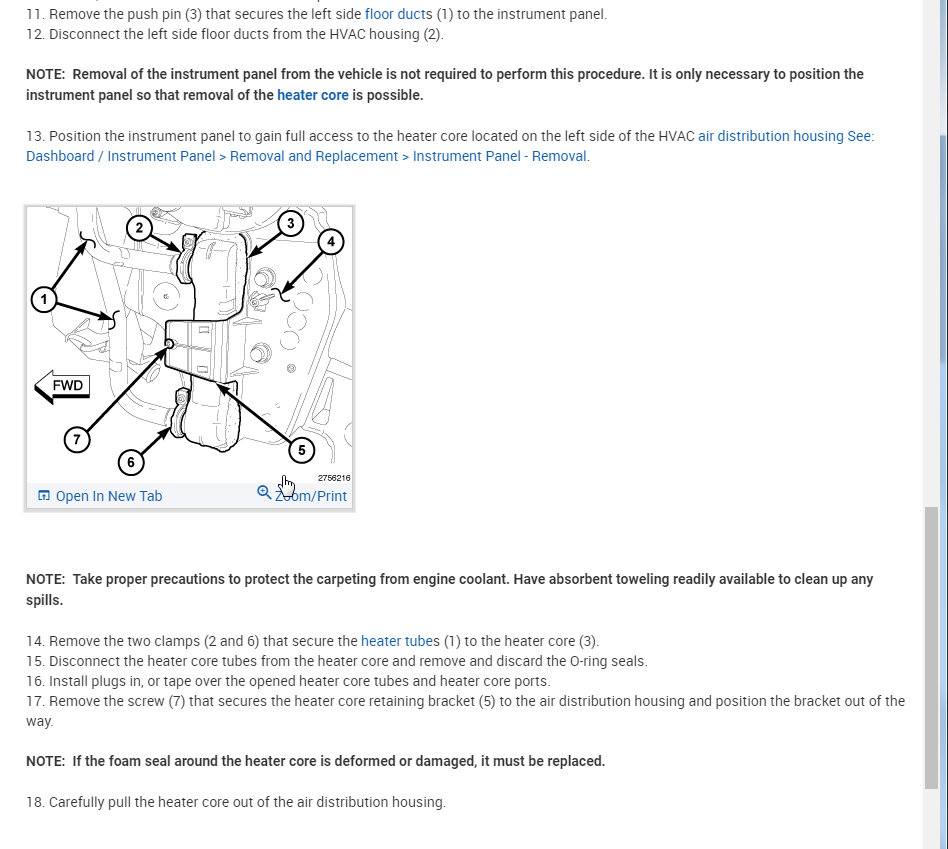 11. Remove the push pin (3) that secures the left side floor ducts (1) to the instrument panel.
12. Disconnect the left side floor ducts from the HVAC housing (2).

NOTE: Removal of the instrument panel from the vehicle is not required to perform this procedure. It is only necessary to position the instrument panel so that removal of the heater core is possible.

13. Position the instrument panel to gain full access to the heater core located on the left side of the HVAC air distribution housing See: Dashboard / Instrument Panel > Removal and Replacement > Instrument Panel - Removal.

2
3
4
1
FWD
7
6
5
2756216
Open In New Tab
Zoom/Print

NOTE: Take proper precautions to protect the carpeting from engine coolant. Have absorbent toweling readily available to clean up any spills.

14. Remove the two clamps (2 and 6) that secure the heater tubes (1) to the heater core (3).
15. Disconnect the heater core tubes from the heater core and remove and discard the O-ring seals.
16. Install plugs in, or tape over the opened heater core tubes and heater core ports.
17. Remove the screw (7) that secures the heater core retaining bracket (5) to the air distribution housing and position the bracket out of the way.

NOTE: If the foam seal around the heater core is deformed or damaged, it must be replaced.

18. Carefully pull the heater core out of the air distribution housing.