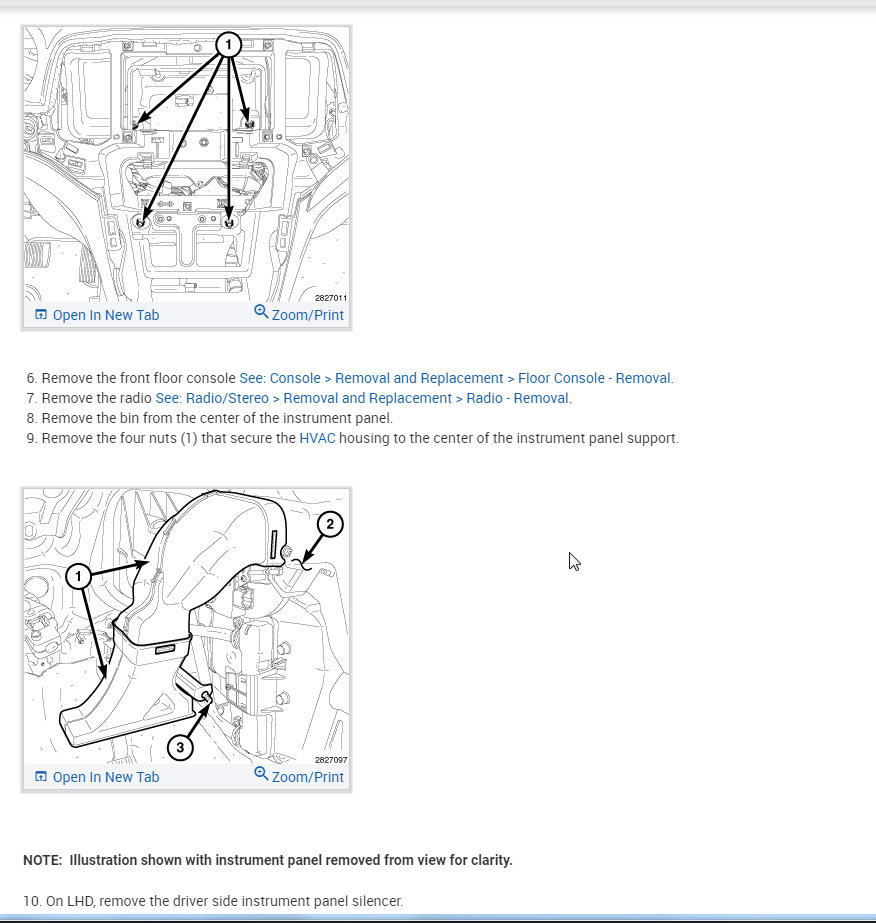 1

2827011

Open In New Tab Zoom/Print

6. Remove the front floor console See: Console > Removal and Replacement > Floor Console - Removal.
7. Remove the radio See: Radio/Stereo > Removal and Replacement > Radio - Removal.
8. Remove the bin from the center of the instrument panel.
9. Remove the four nuts (1) that secure the HVAC housing to the center of the instrument panel support.

1
2
3

2827097

Open In New Tab Zoom/Print

NOTE: Illustration shown with instrument panel removed from view for clarity.

10. On LHD, remove the driver side instrument panel silencer.